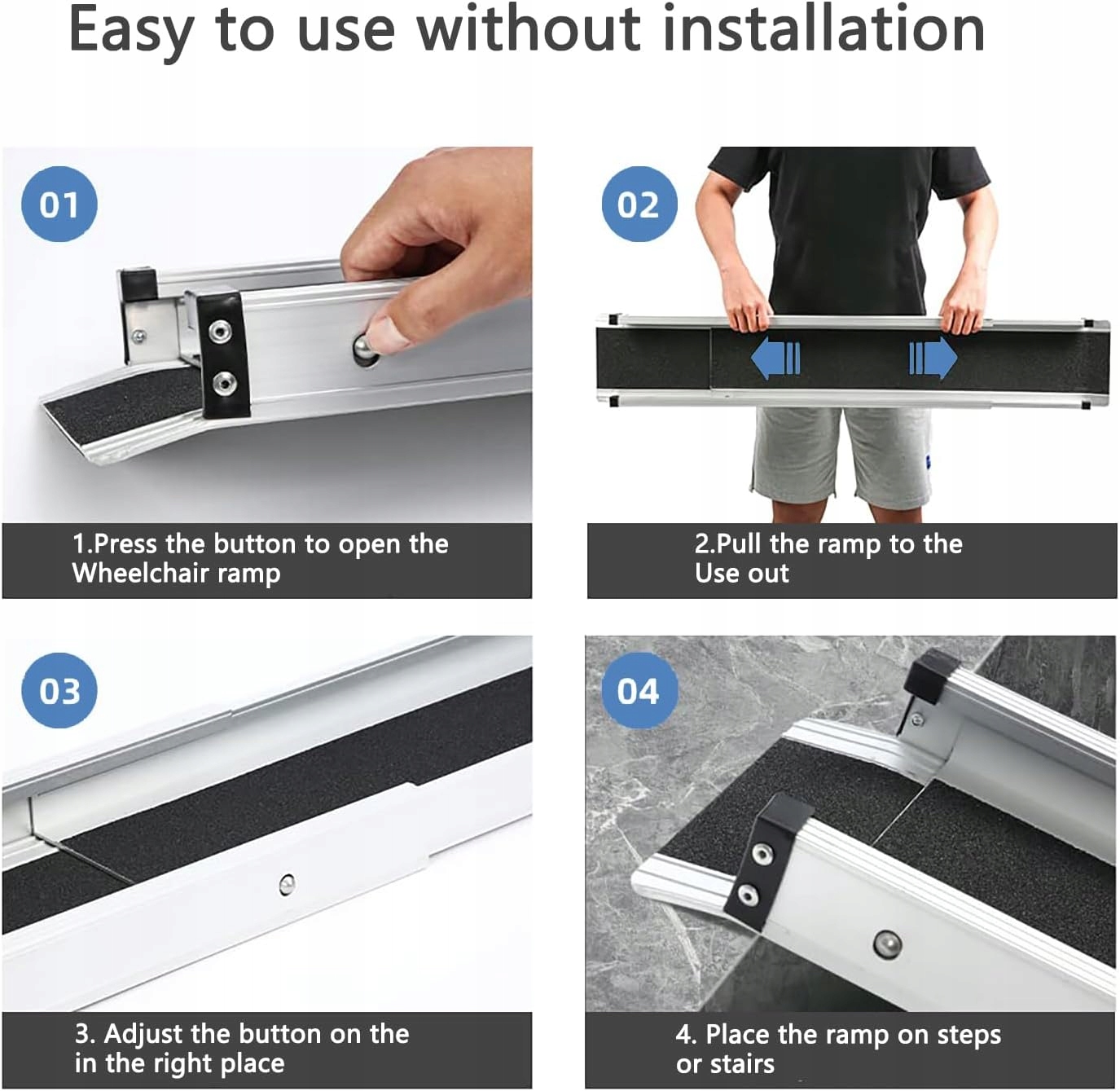 Easy to use without installation

01

1.Press the button to open the Wheelchair ramp

02

2.Pull the ramp to the Use out

03

3. Adjust the button on the in the right place

04

4. Place the ramp on steps or stairs