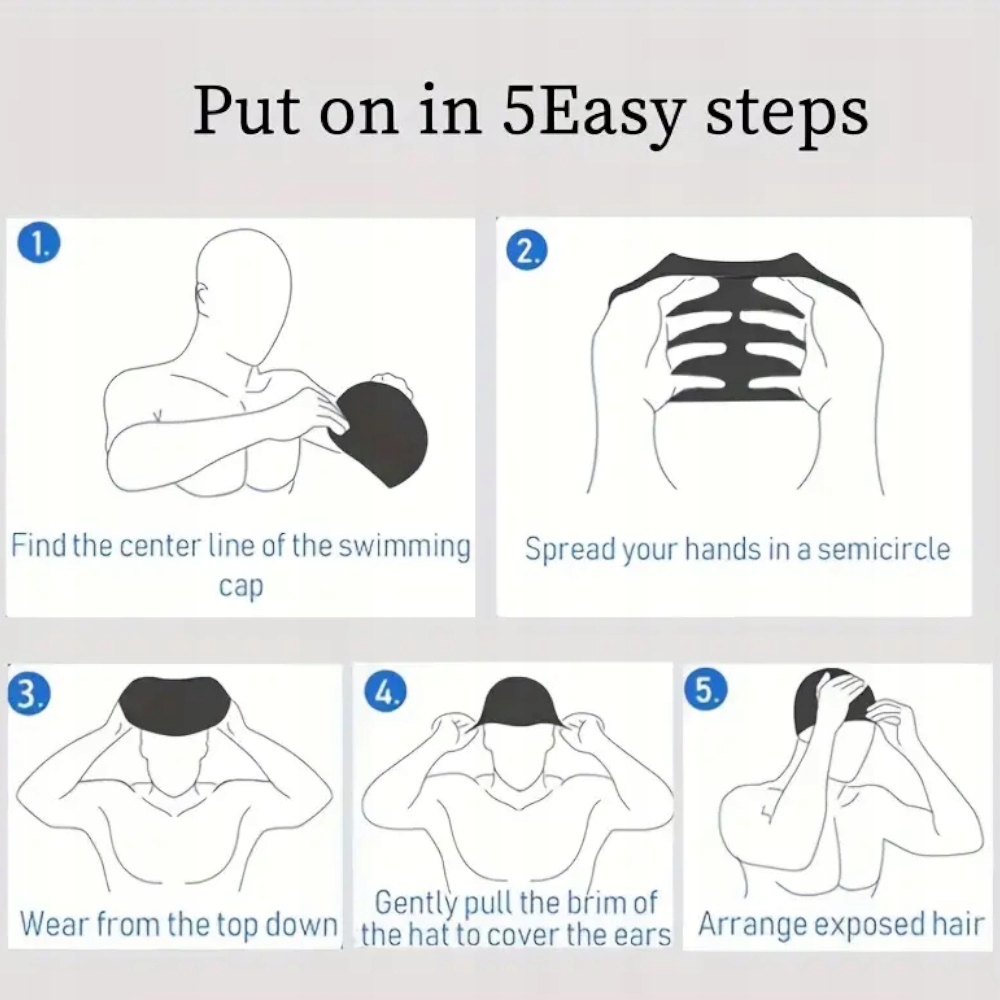 Put on in 5Easy steps

1.

Find the center line of the swimming cap

2.

Spread your hands in a semicircle

3.

Wear from the top down

4.

Gently pull the brim of the hat to cover the ears

5.

Arrange exposed hair