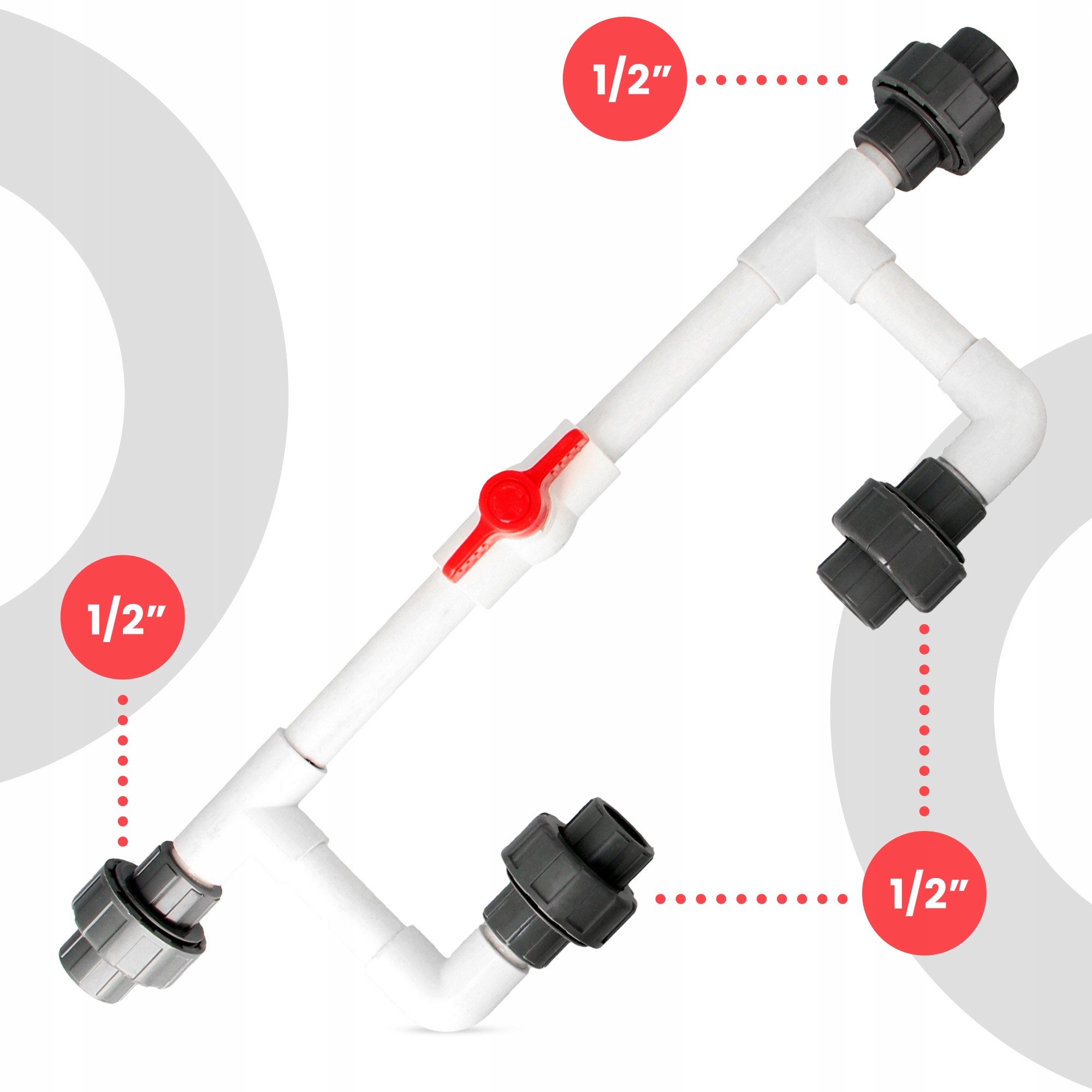 1/2"

1/2"

1/2"