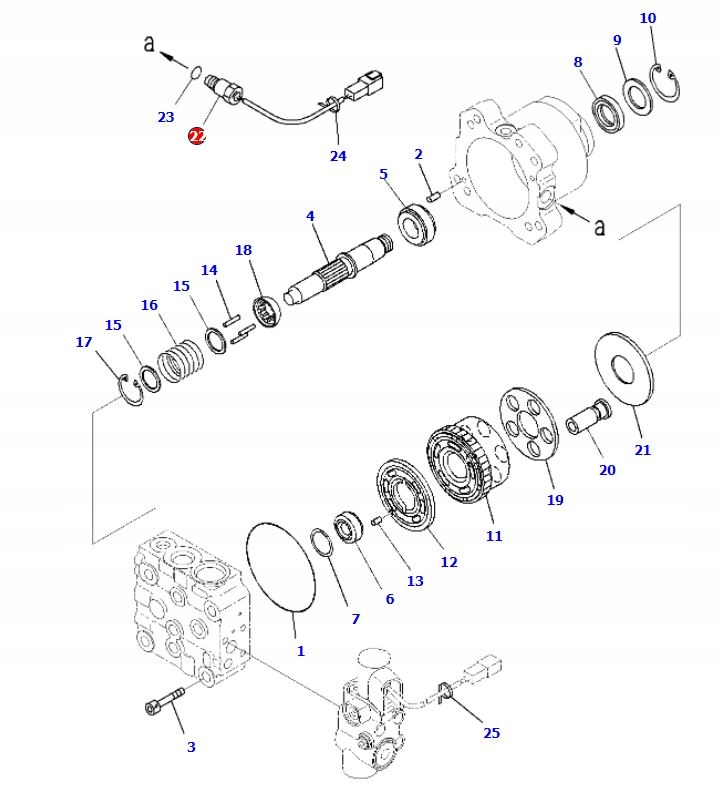 a
23
22
24
10
9
8
2
5
a
4
18
14
15
16
15
17
21
20
19
11
12
13
6
7
1
3
25