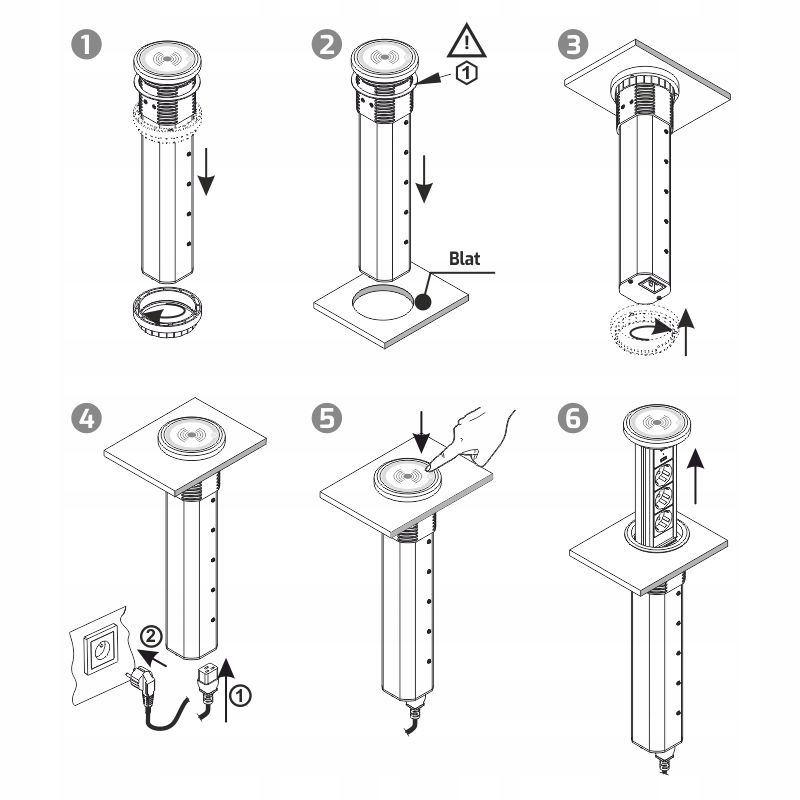 1

2

1

Blat

3

4

2

1

5

6