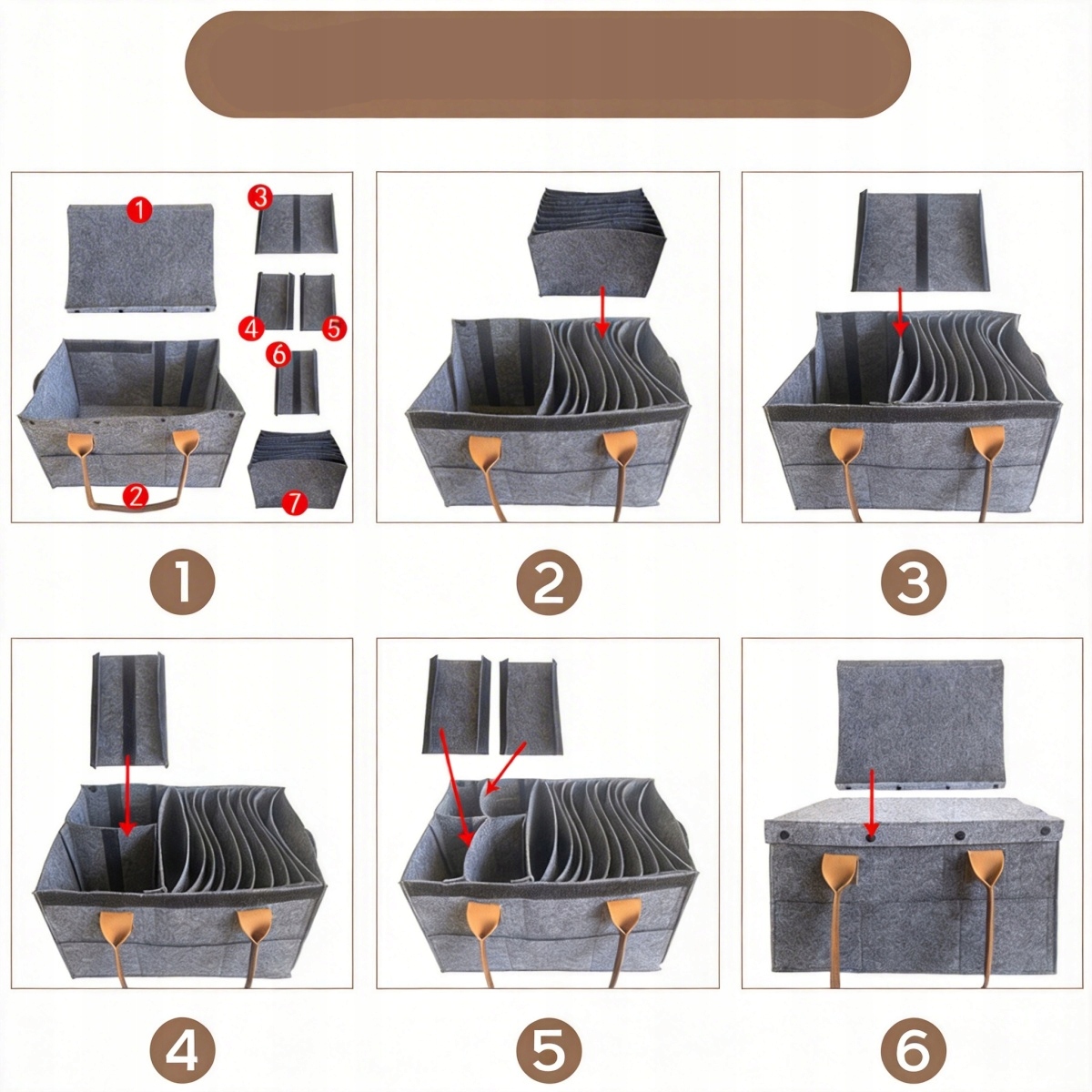 1
3
4
5
6
2
7

1

2

3

4

5

6