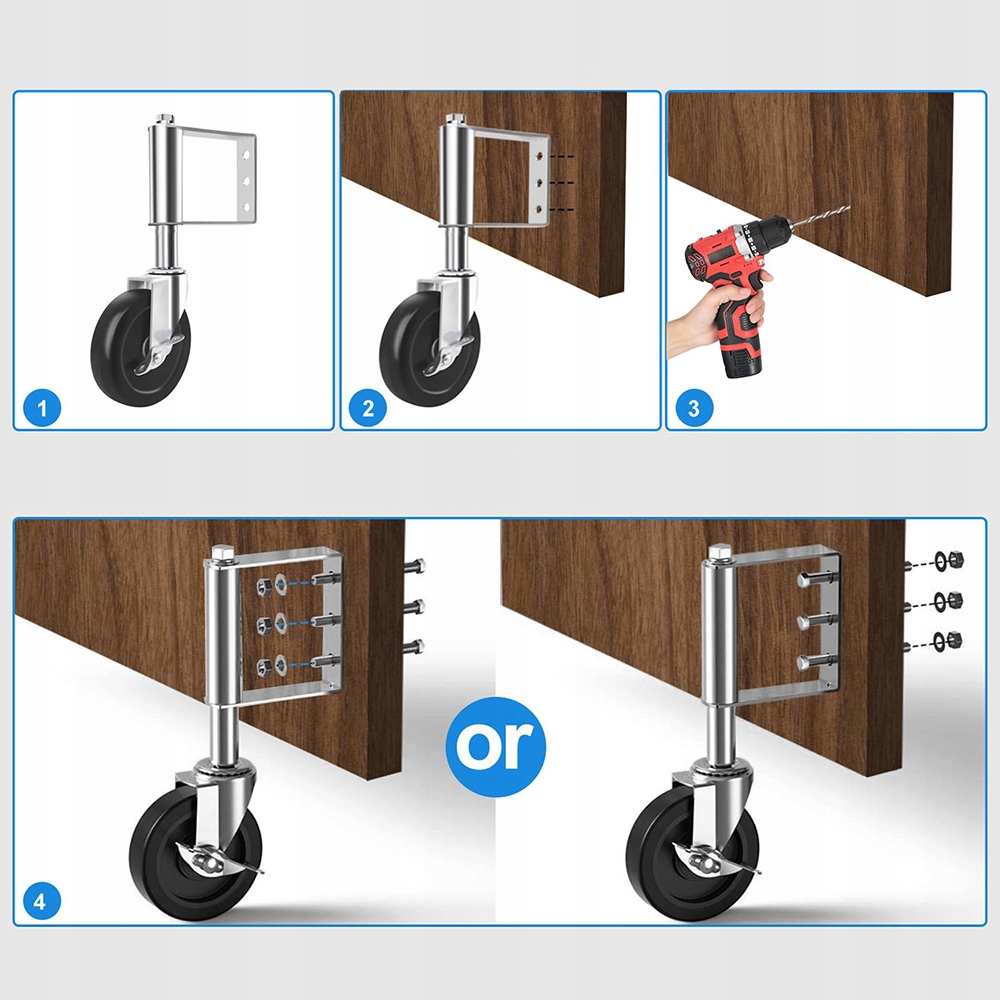 1

2

3

4

or