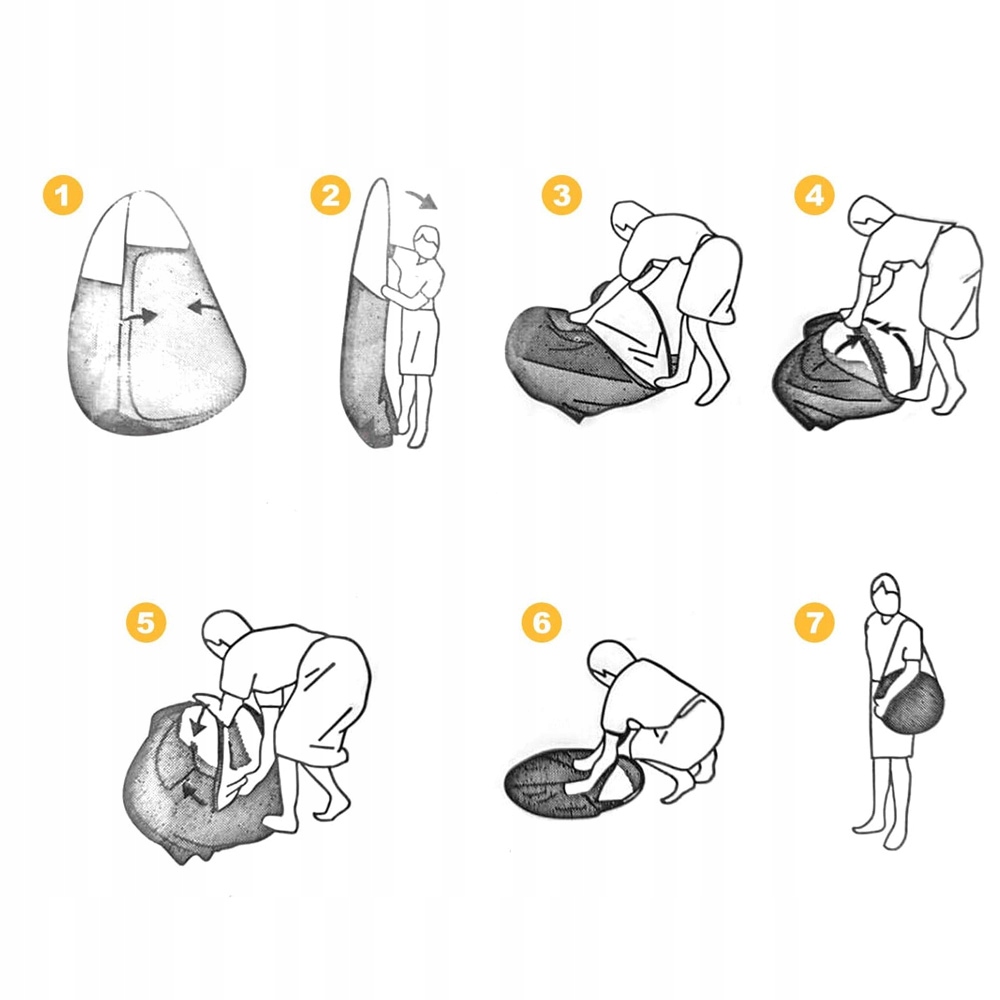 1

2

3

4

5

6

7