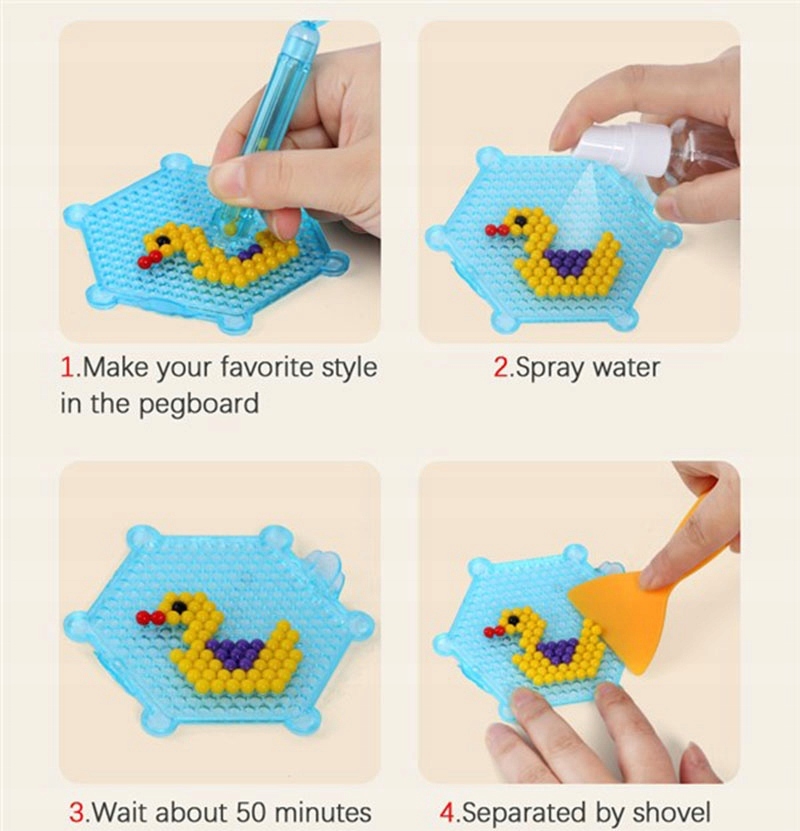 1.Make your favorite style in the pegboard

2.Spray water

3.Wait about 50 minutes

4.Separated by shovel