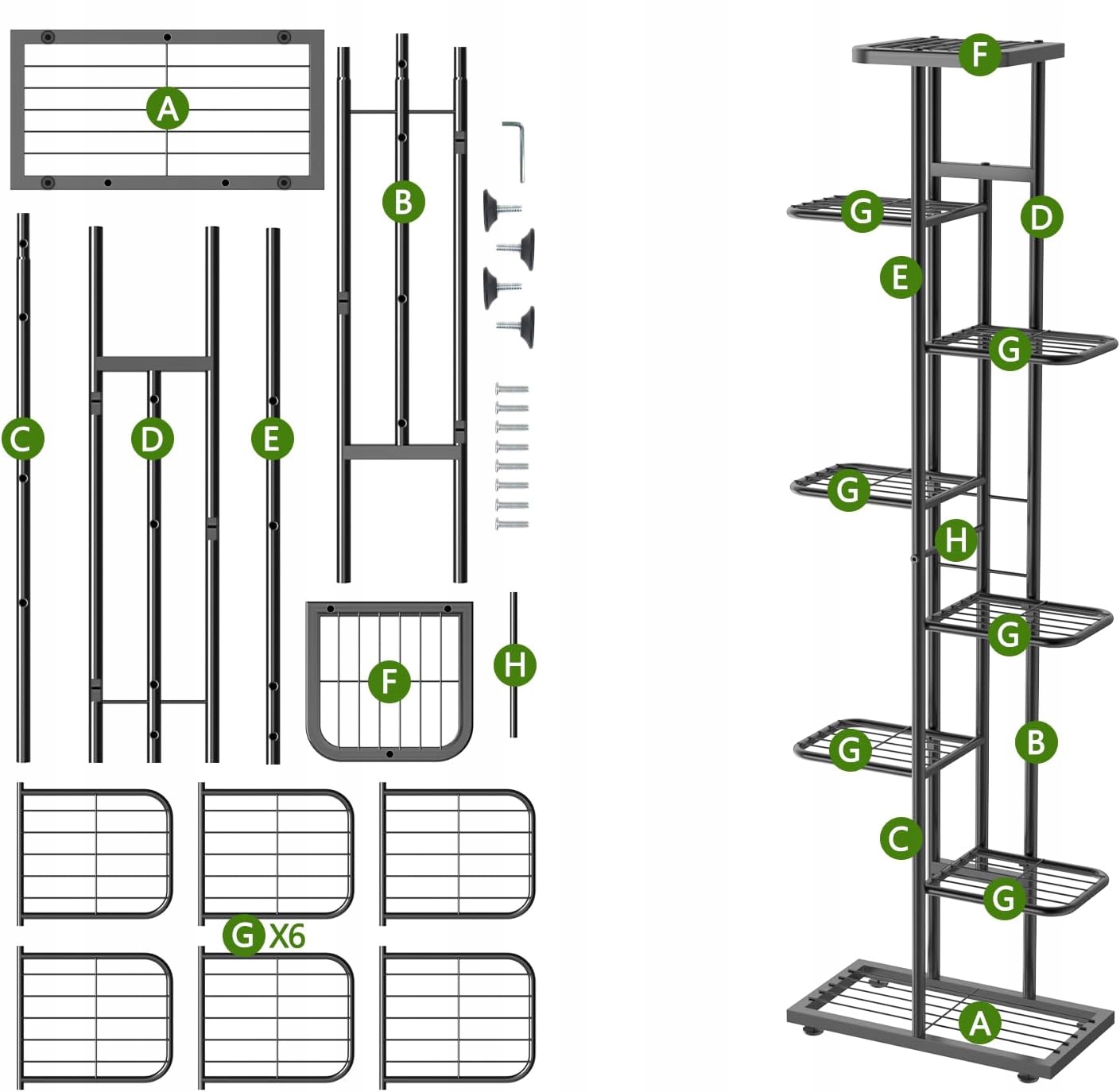 A
B
C
D
E
F
H
G X6

F
G
D
E
G
G
H
G
G
B
C
G
A