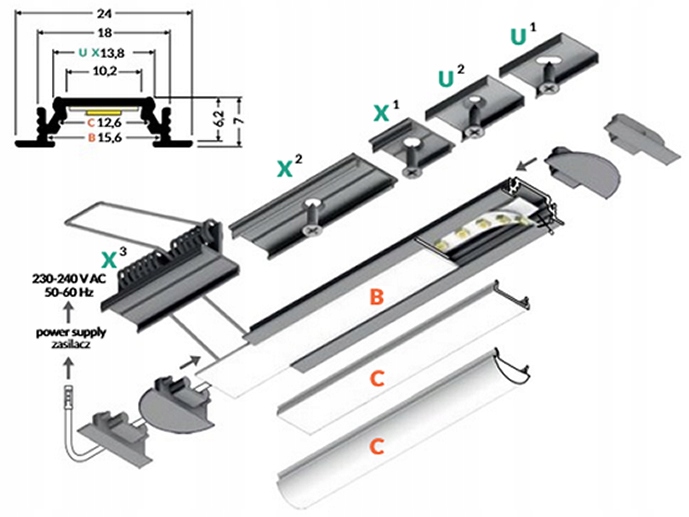 24
18
U X 13,8
10,2
C 12,6
B 15,6
6,2
7
$U^1$
$U^2$
$X^1$
$X^2$
$X^3$
230-240 V AC
50-60 Hz
power supply
zasilacz
B
C
C