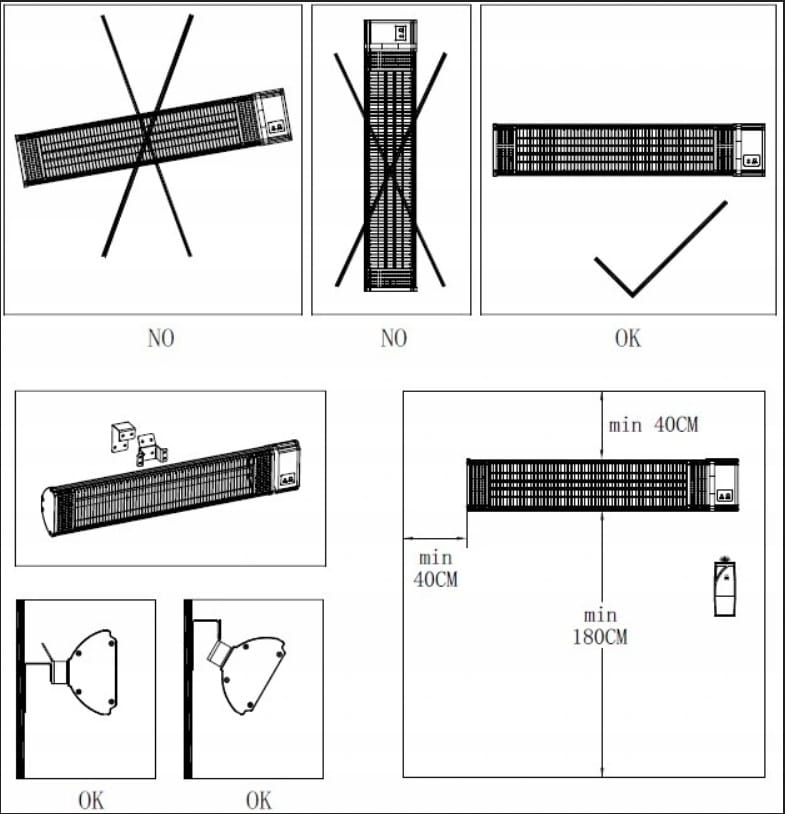 NO

NO

OK

min 40CM

min
40CM

min
180CM

OK

OK