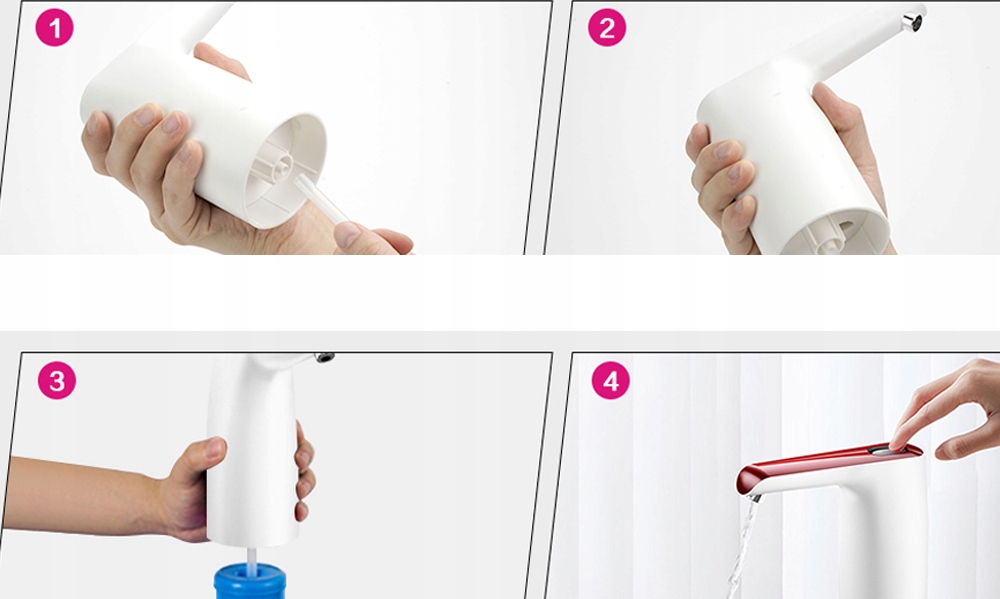 1

2

3

4