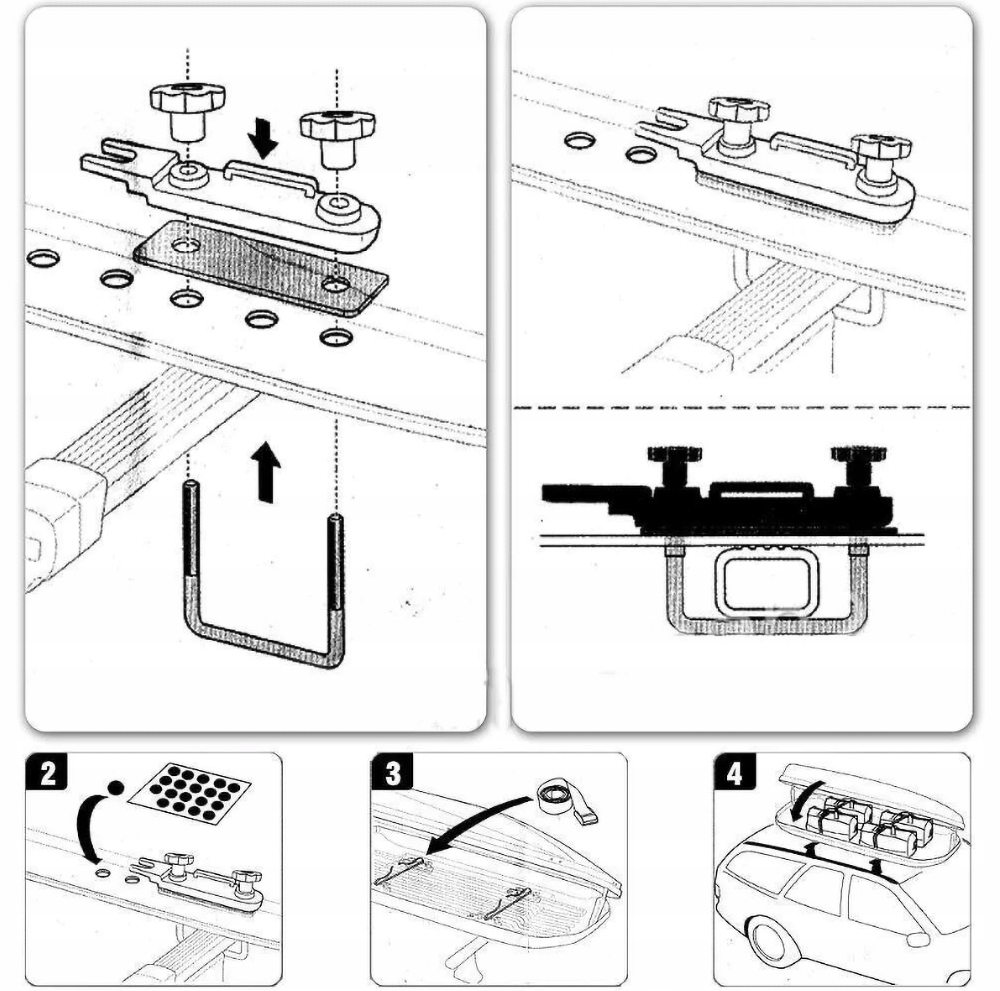 2

3

4