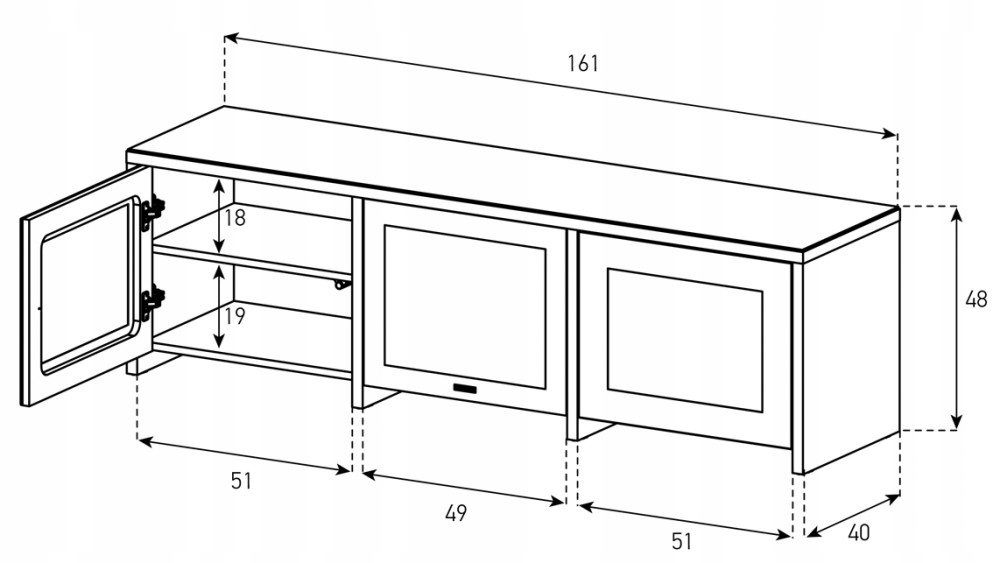 161

18

19

48

51

49

51

40