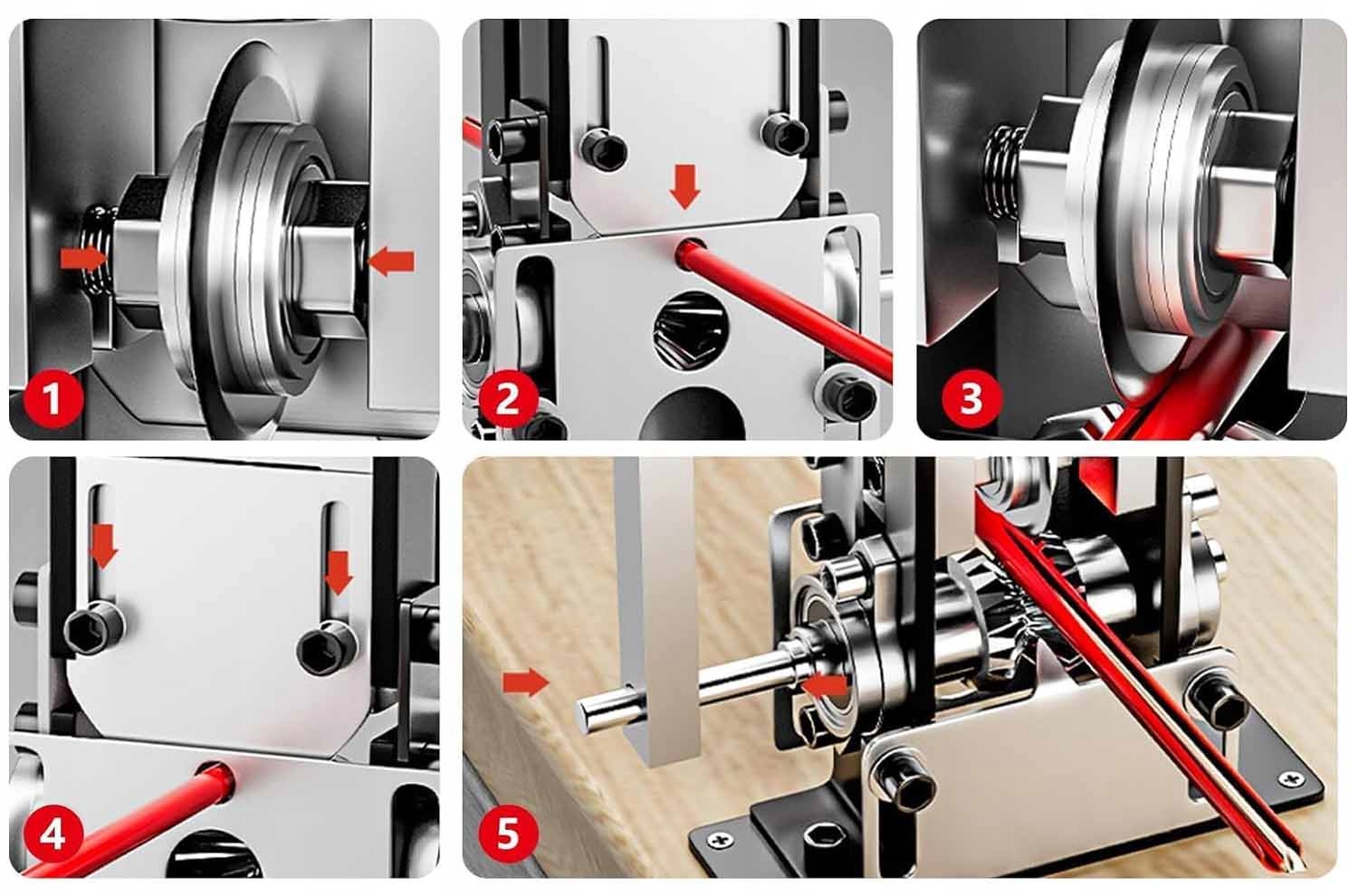 1
2
3
4
5