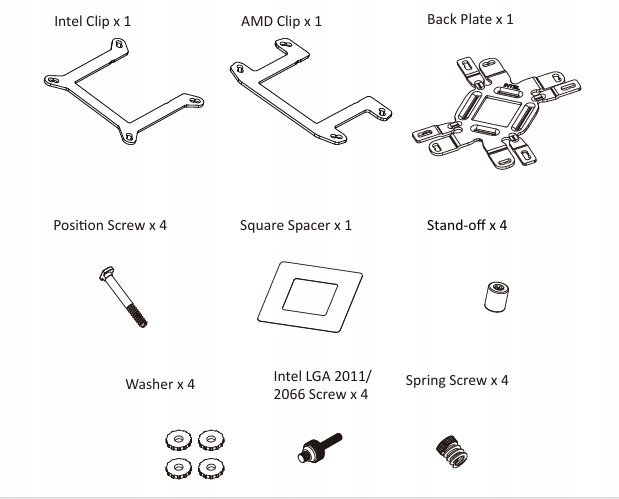 Intel Clip x 1

AMD Clip x 1

Back Plate x 1

Position Screw x 4

Square Spacer x 1

Stand-off x 4

Washer x 4

Intel LGA 2011/ 2066 Screw x 4

Spring Screw x 4