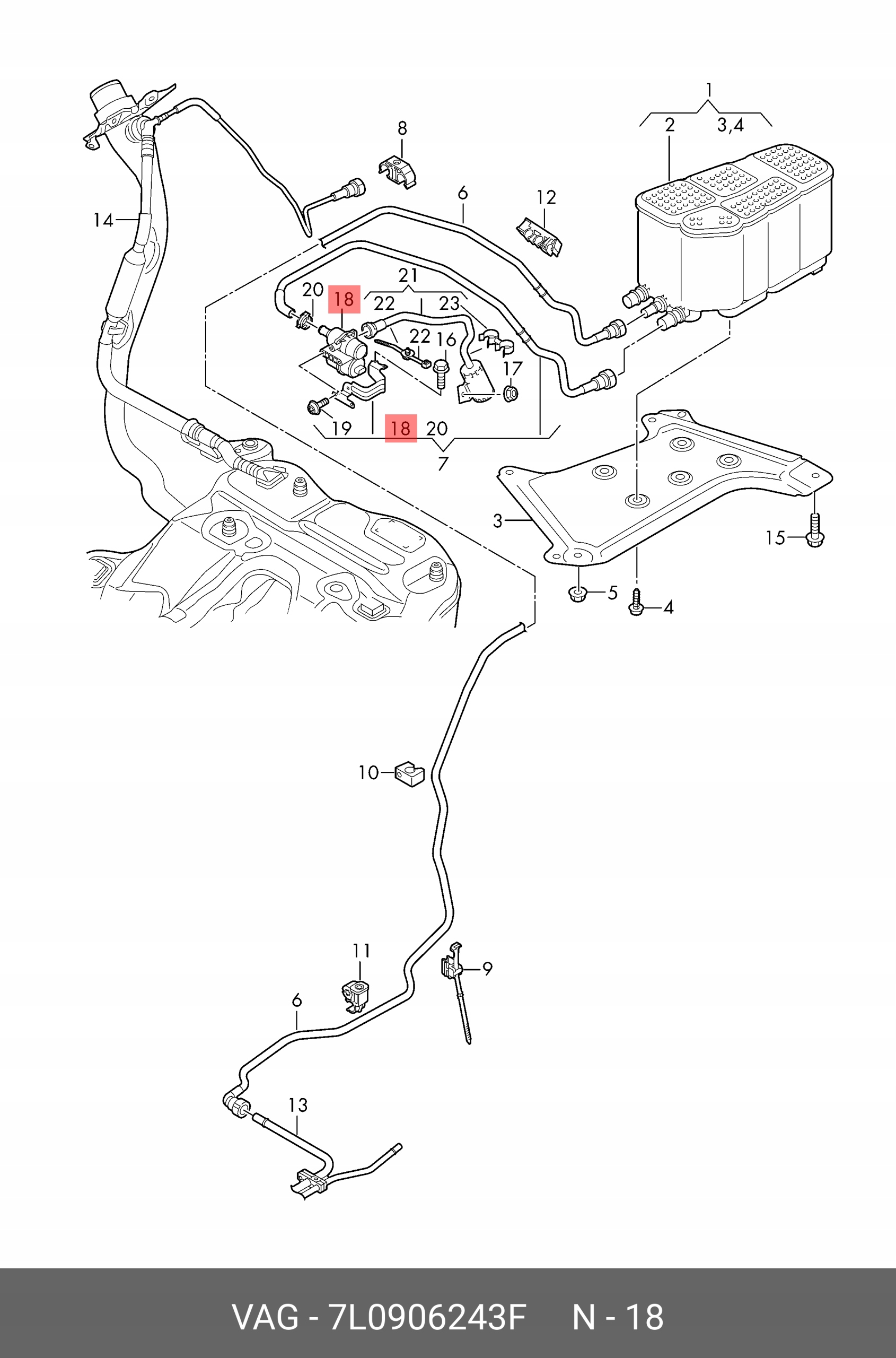 1
2
3,4
8
6
12
14
21
20
18
22
23
22
16
17
19
18
20
7
3
15
5
4
10
11
9
6
13

VAG - 7L0906243F N - 18