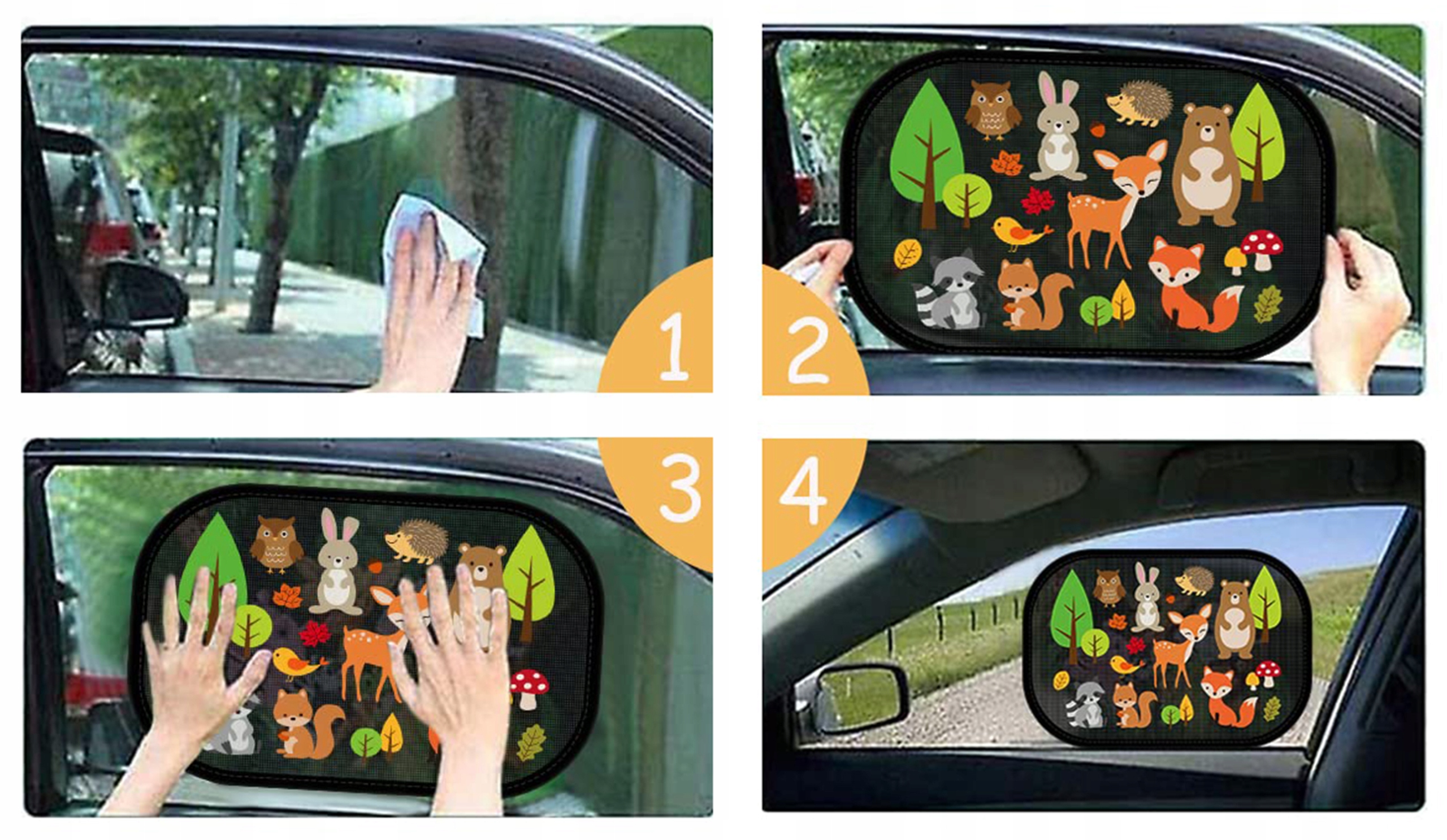 1

2

3

4