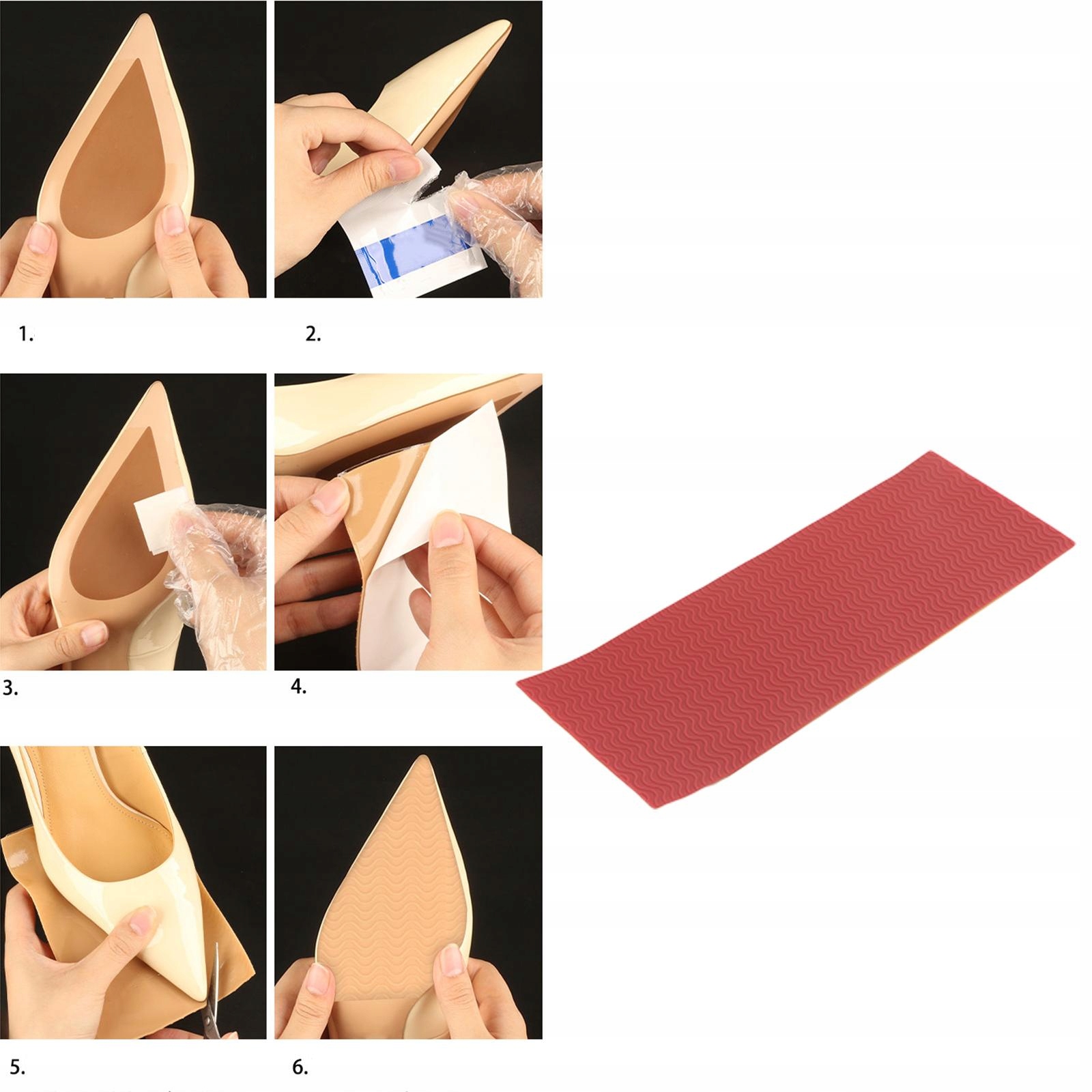 1.

2.

3.

4.

5.

6.