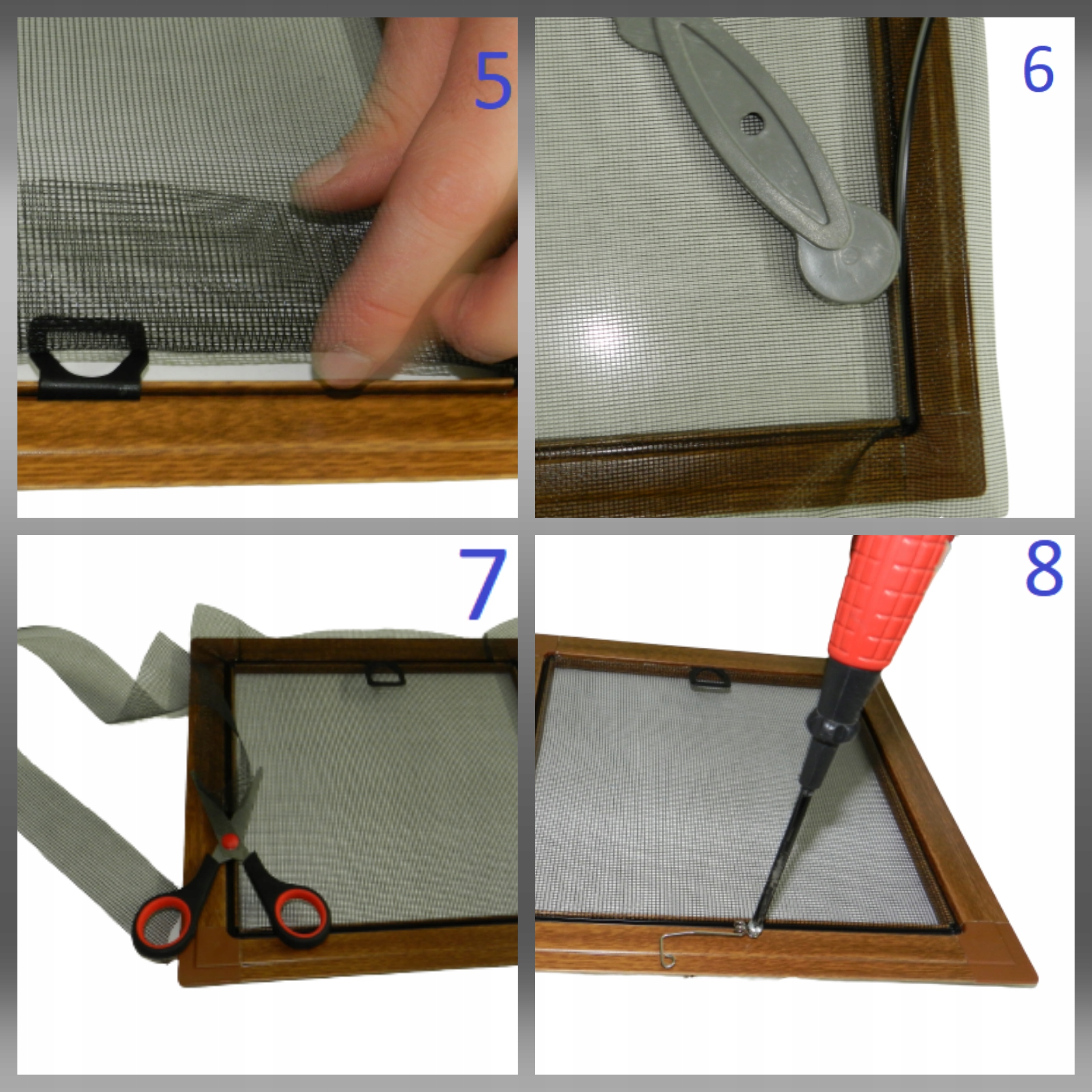 5

6

7

8