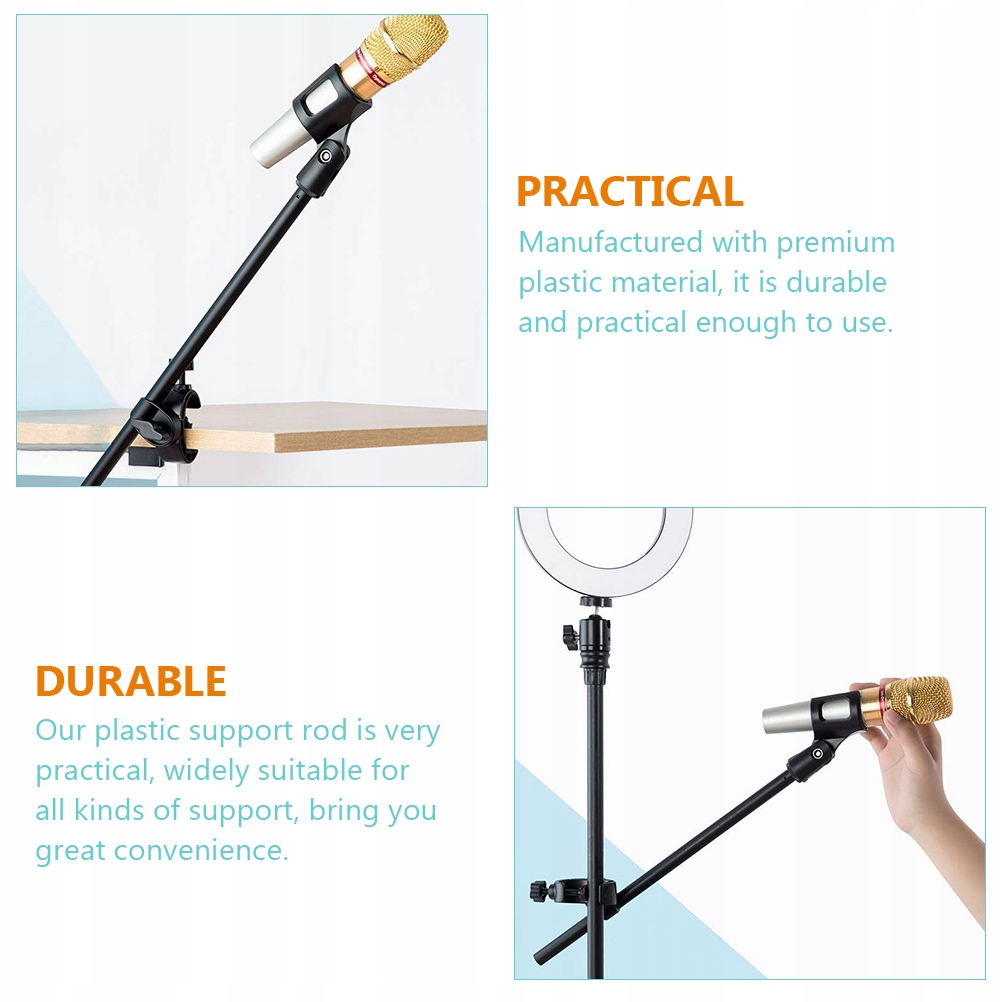 PRACTICAL
Manufactured with premium plastic material, it is durable and practical enough to use.

DURABLE
Our plastic support rod is very practical, widely suitable for all kinds of support, bring you great convenience.