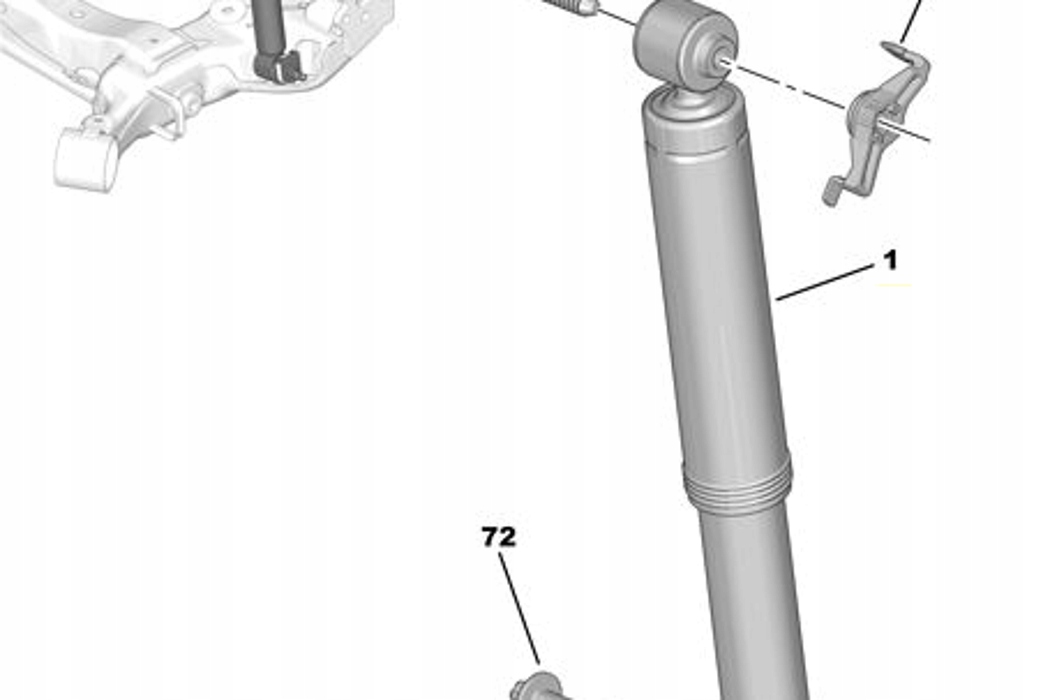 1

72