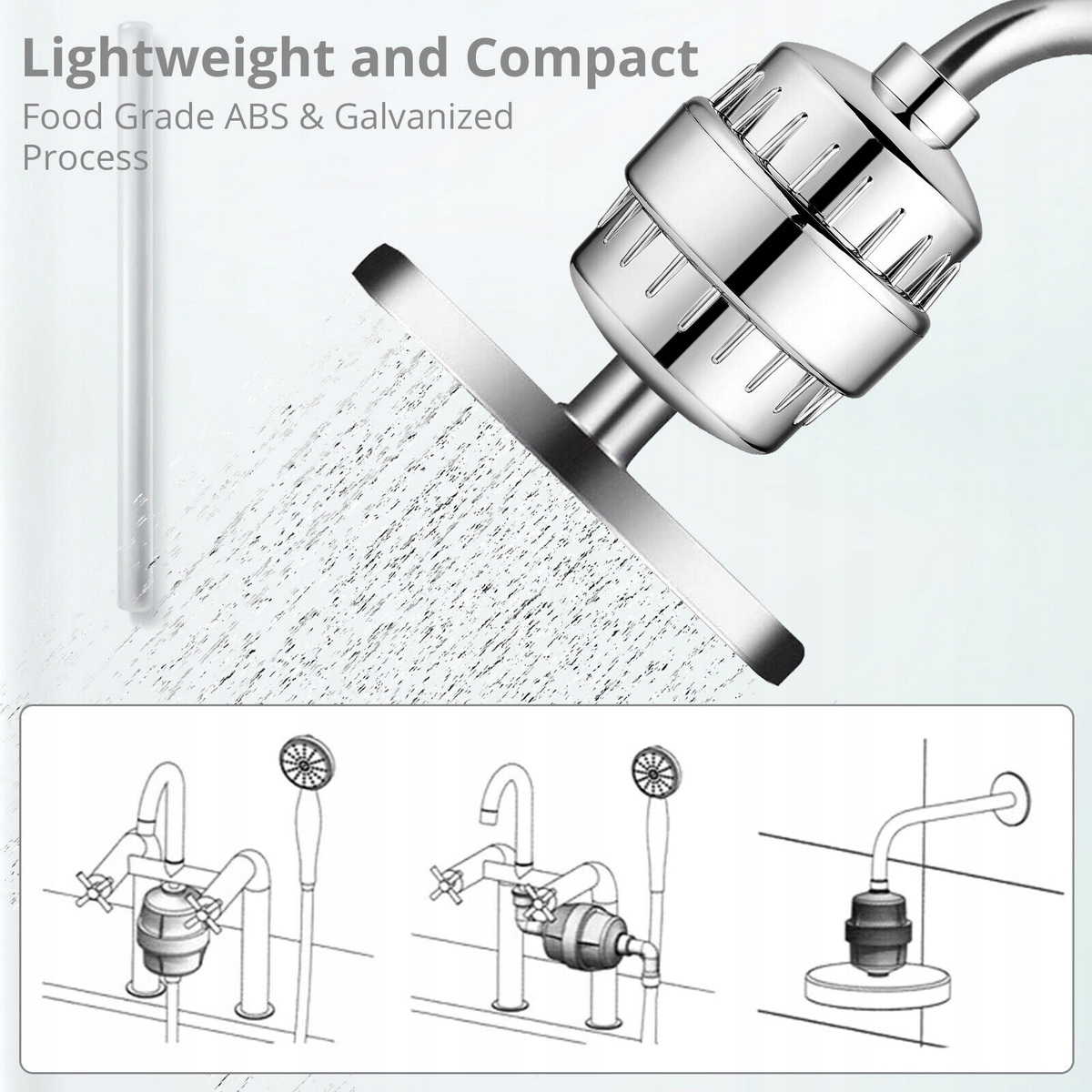 Lightweight and Compact
Food Grade ABS & Galvanized Process