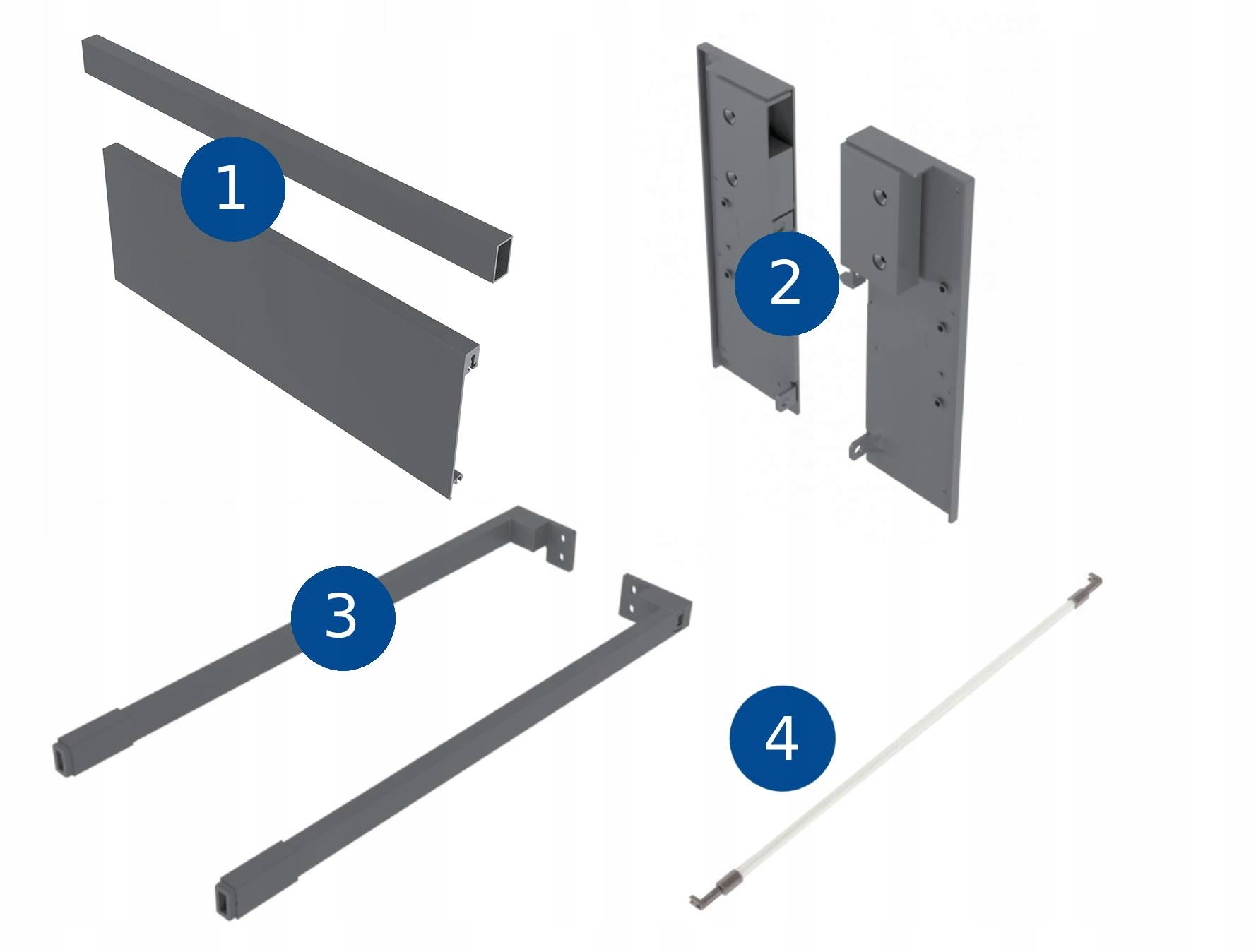 1
2
3
4