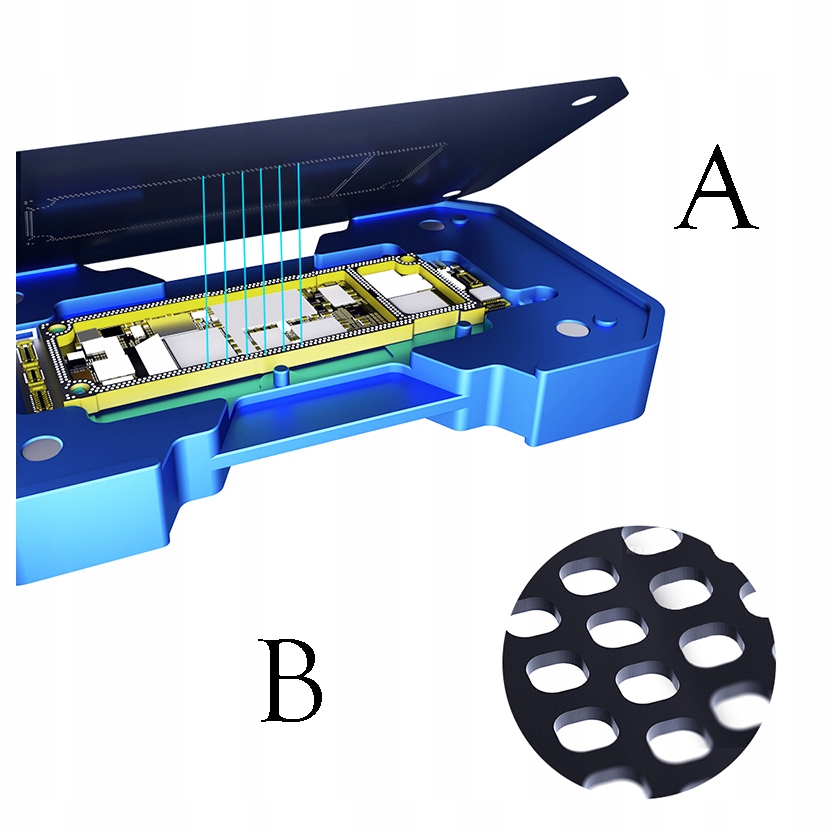 A

B