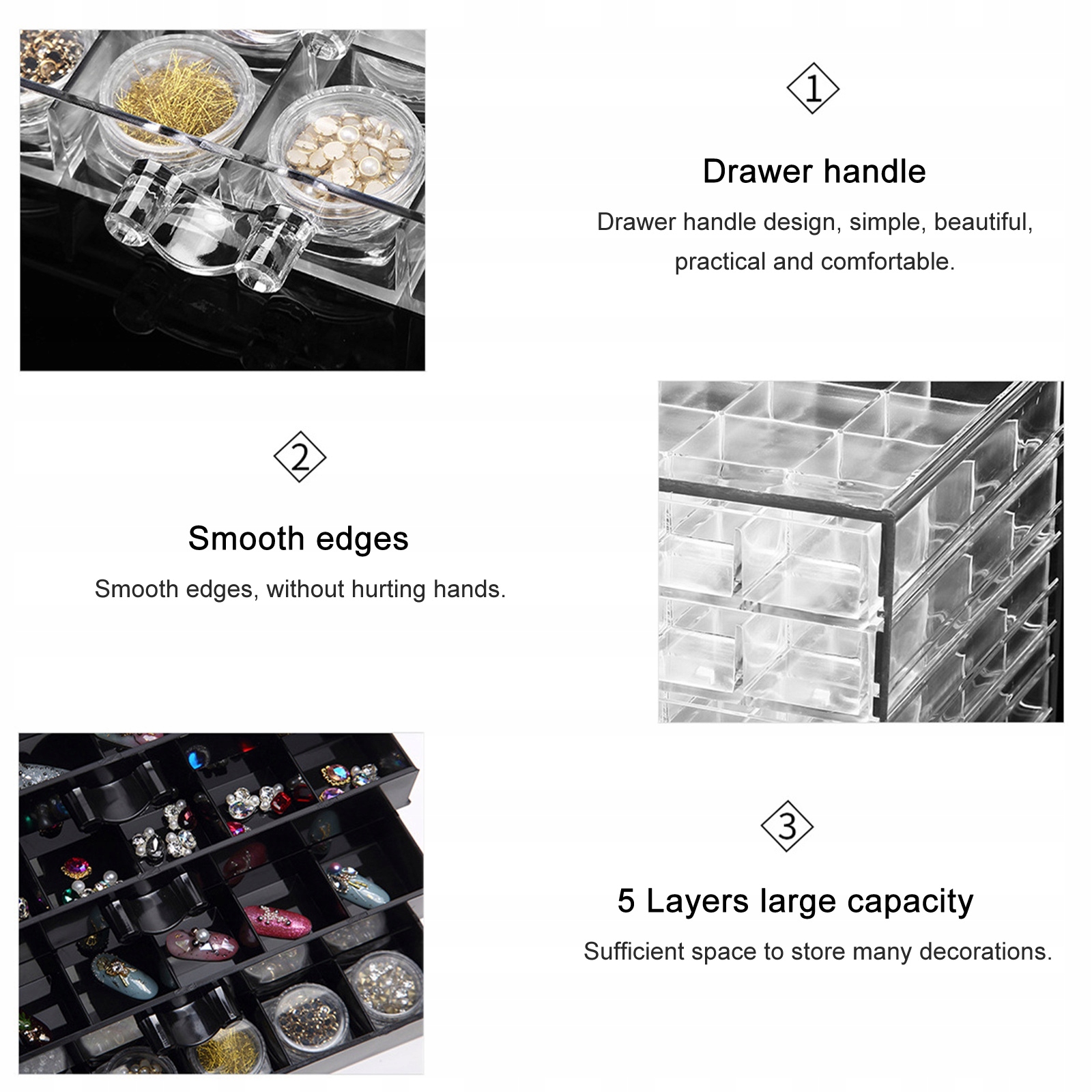 ①

Drawer handle

Drawer handle design, simple, beautiful, practical and comfortable.

②

Smooth edges

Smooth edges, without hurting hands.

③

5 Layers large capacity

Sufficient space to store many decorations.