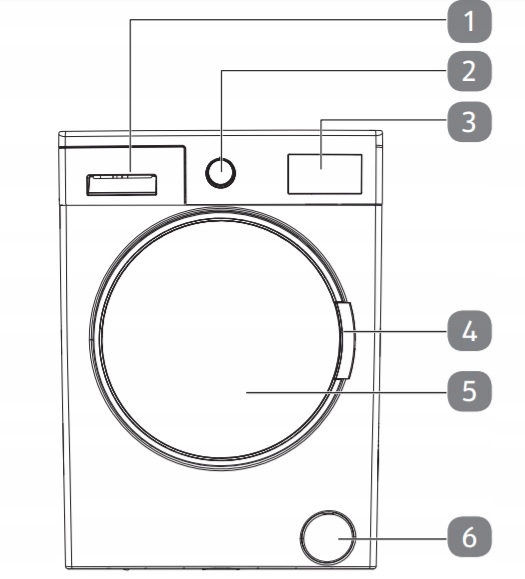 1
2
3
4
5
6