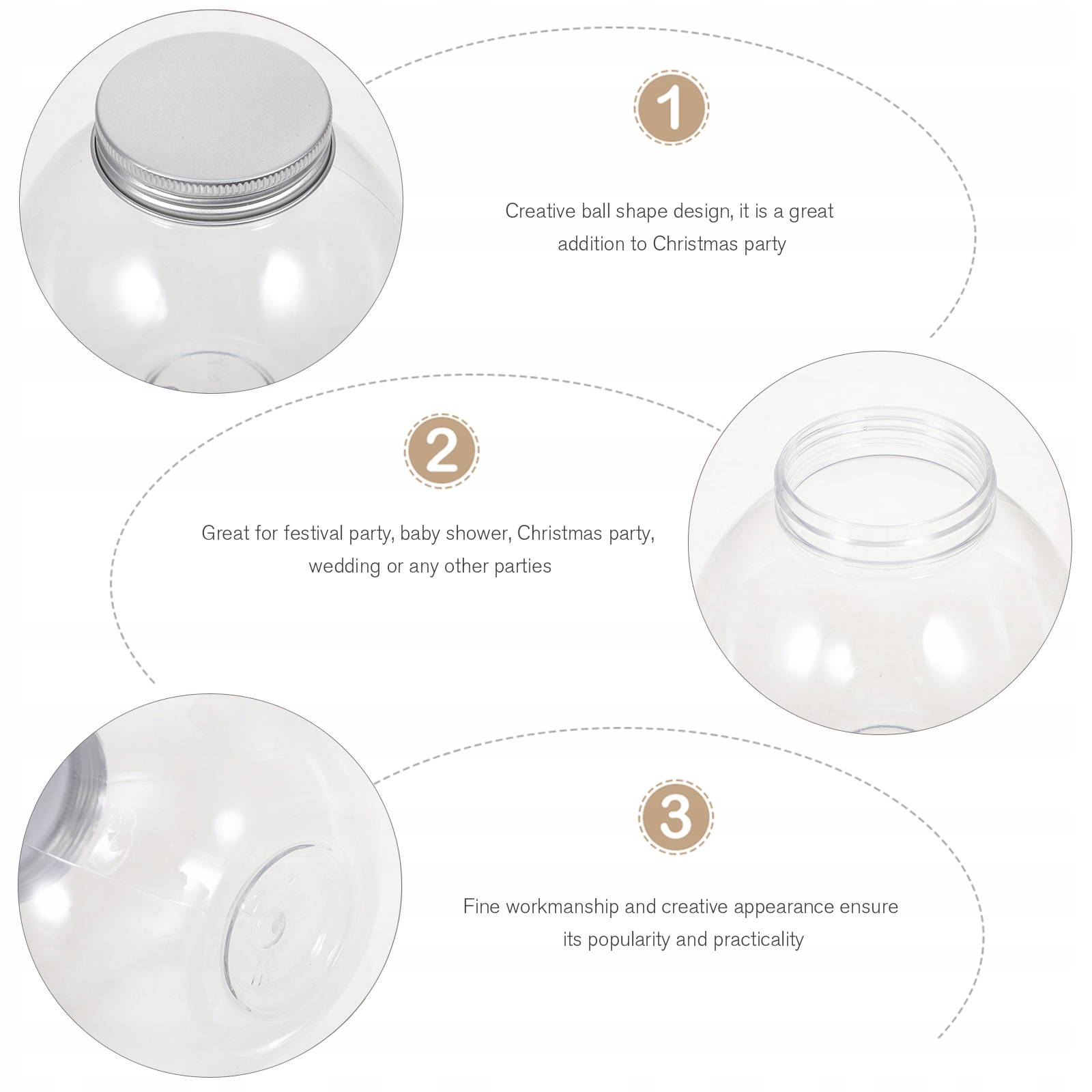 1

Creative ball shape design, it is a great addition to Christmas party

2

Great for festival party, baby shower, Christmas party, wedding or any other parties

3

Fine workmanship and creative appearance ensure its popularity and practicality