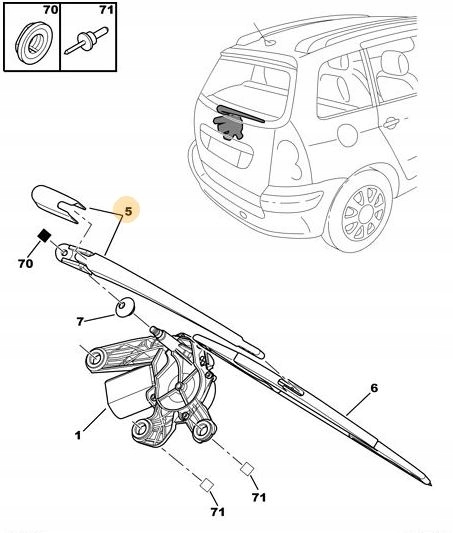 70
71
5
70
7
6
1
71
71