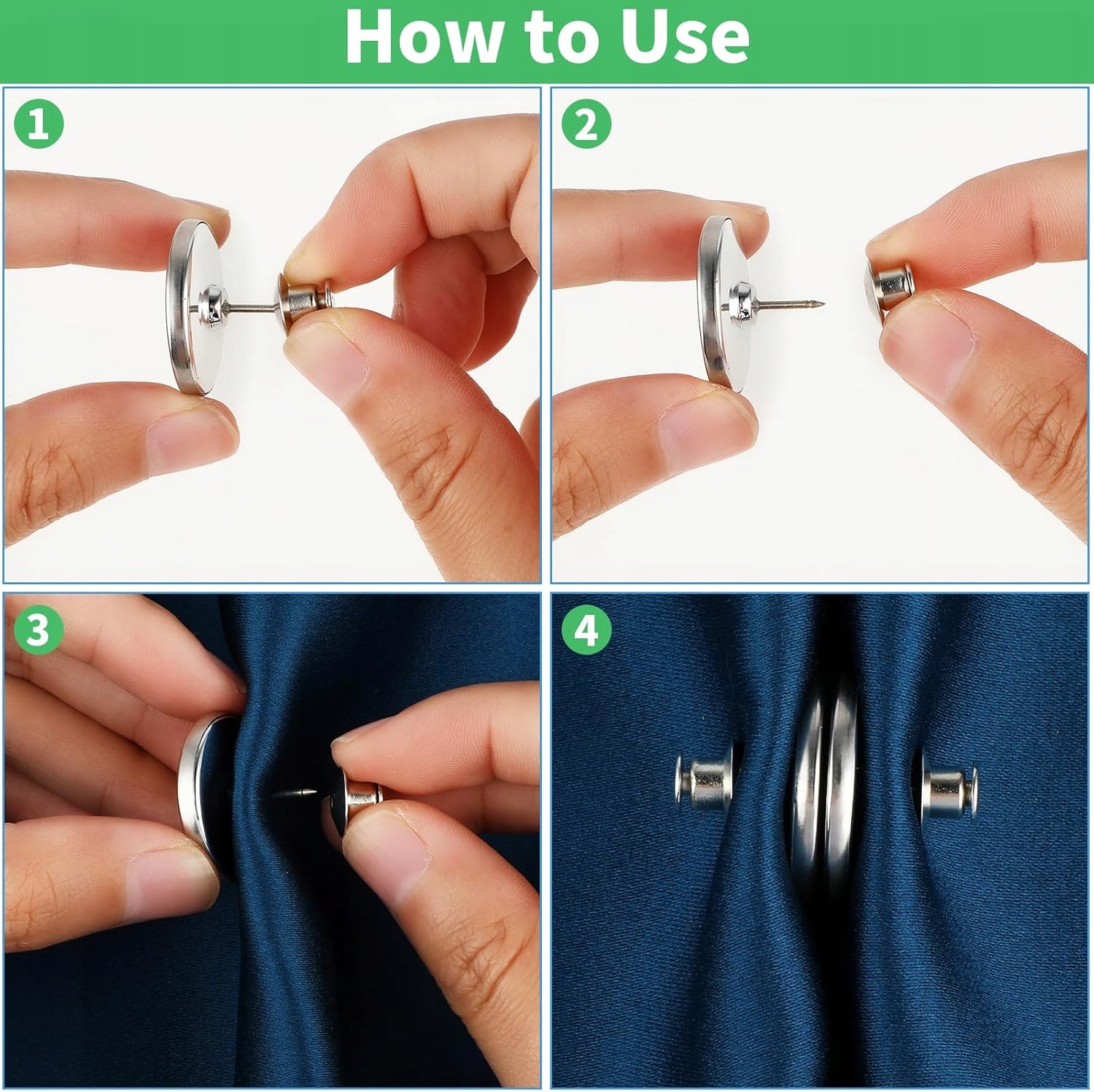 How to Use

1

2

3

4