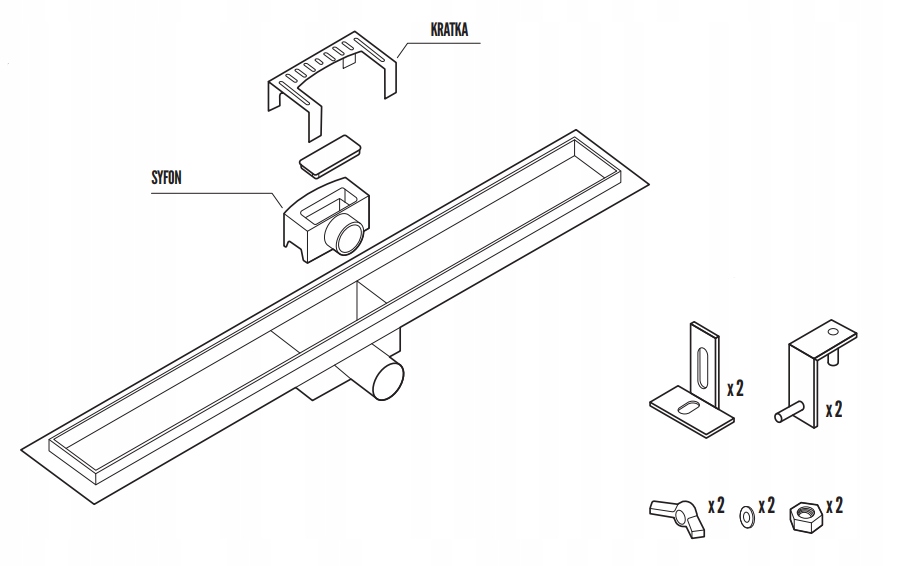 KRATKA

SYFON

x 2

x 2

x 2

x 2

x 2