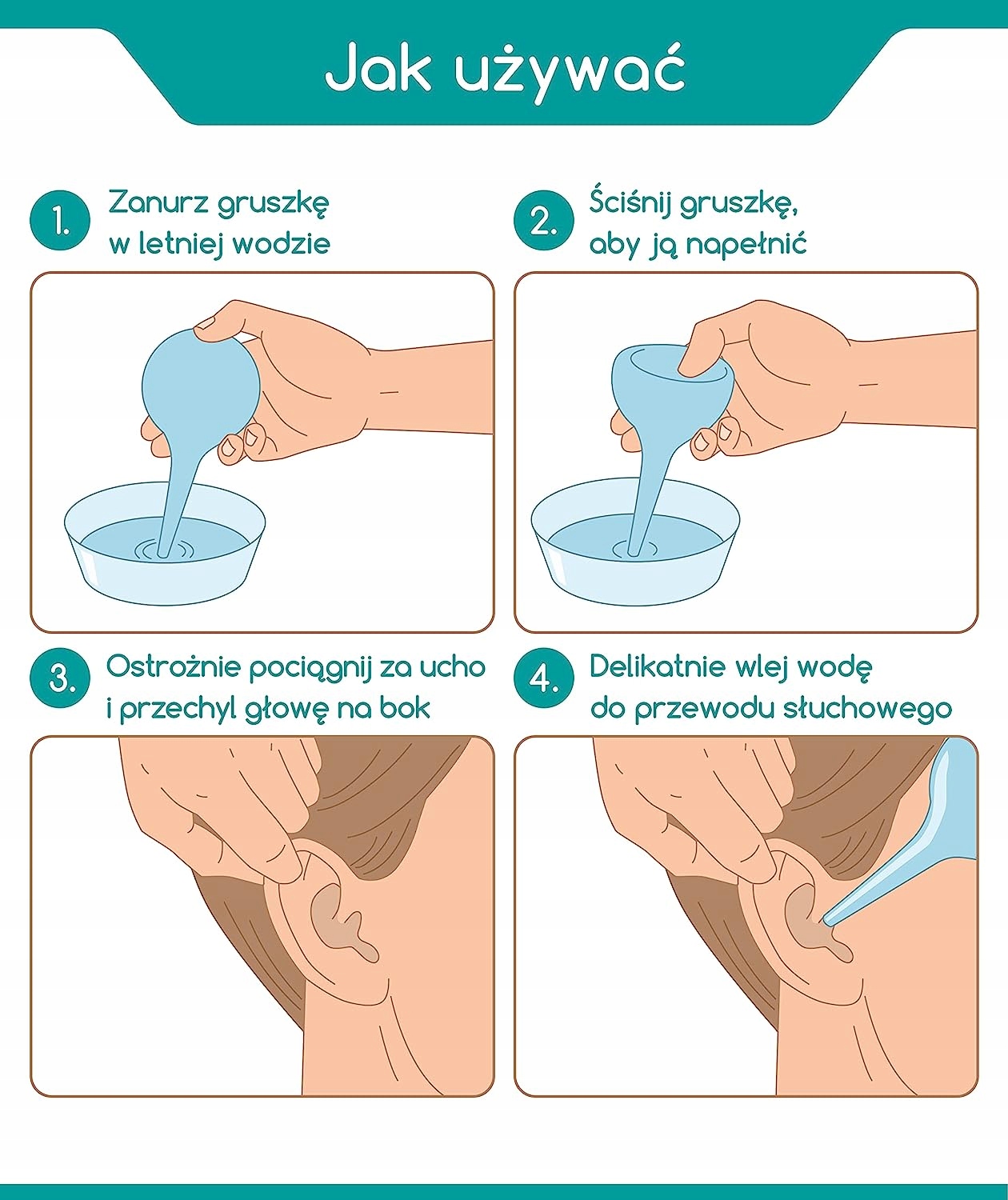 Jak używać

1. Zanurz gruszkę w letniej wodzie

2. Ściśnij gruszkę, aby ją napełnić

3. Ostrożnie pociągnij za ucho i przechyl głowę na bok

4. Delikatnie wlej wodę do przewodu słuchowego