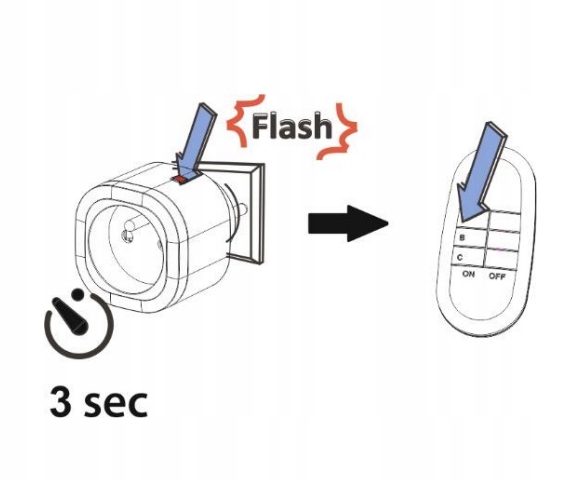 Flash

B
C
ON OFF

3 sec