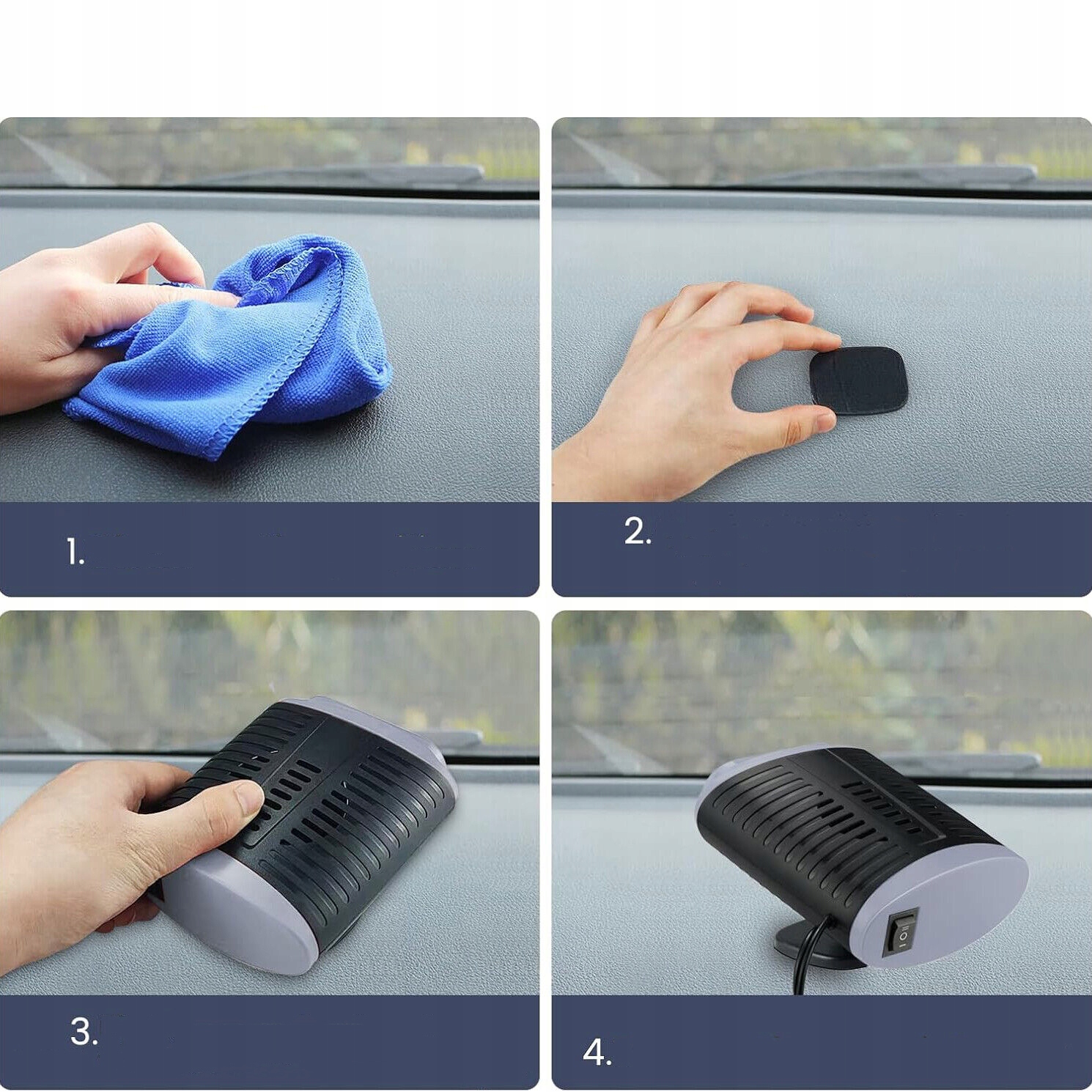 1.

2.

3.

4.