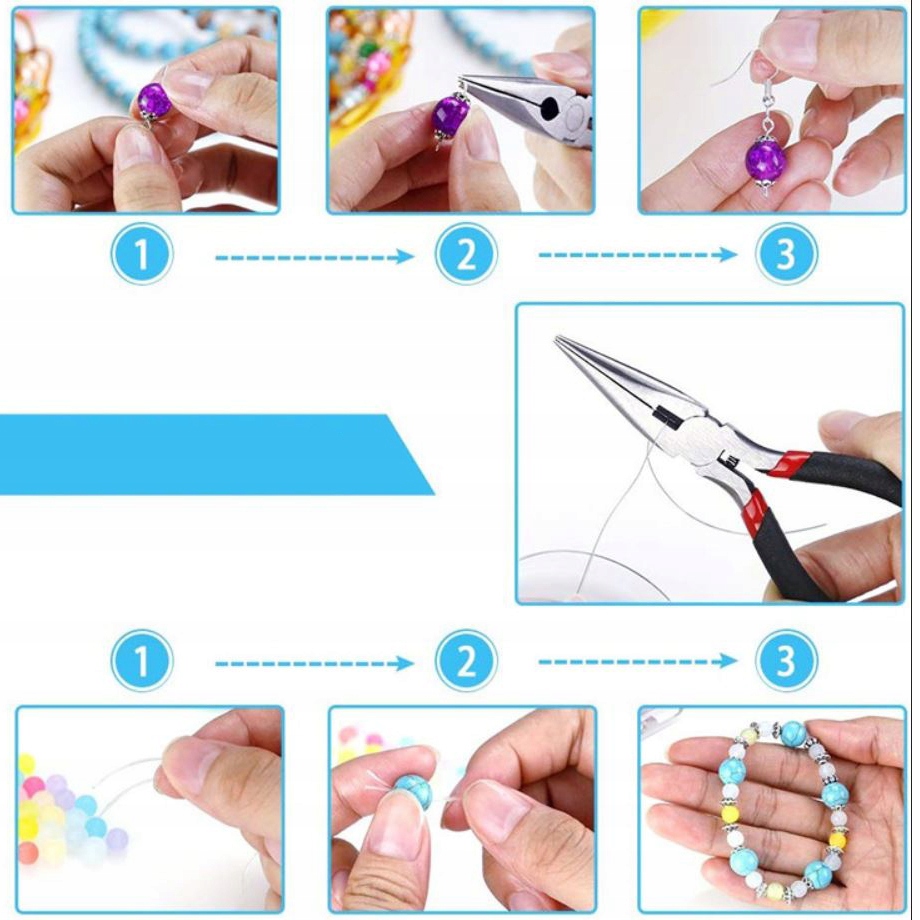 1
2
3
1
2
3