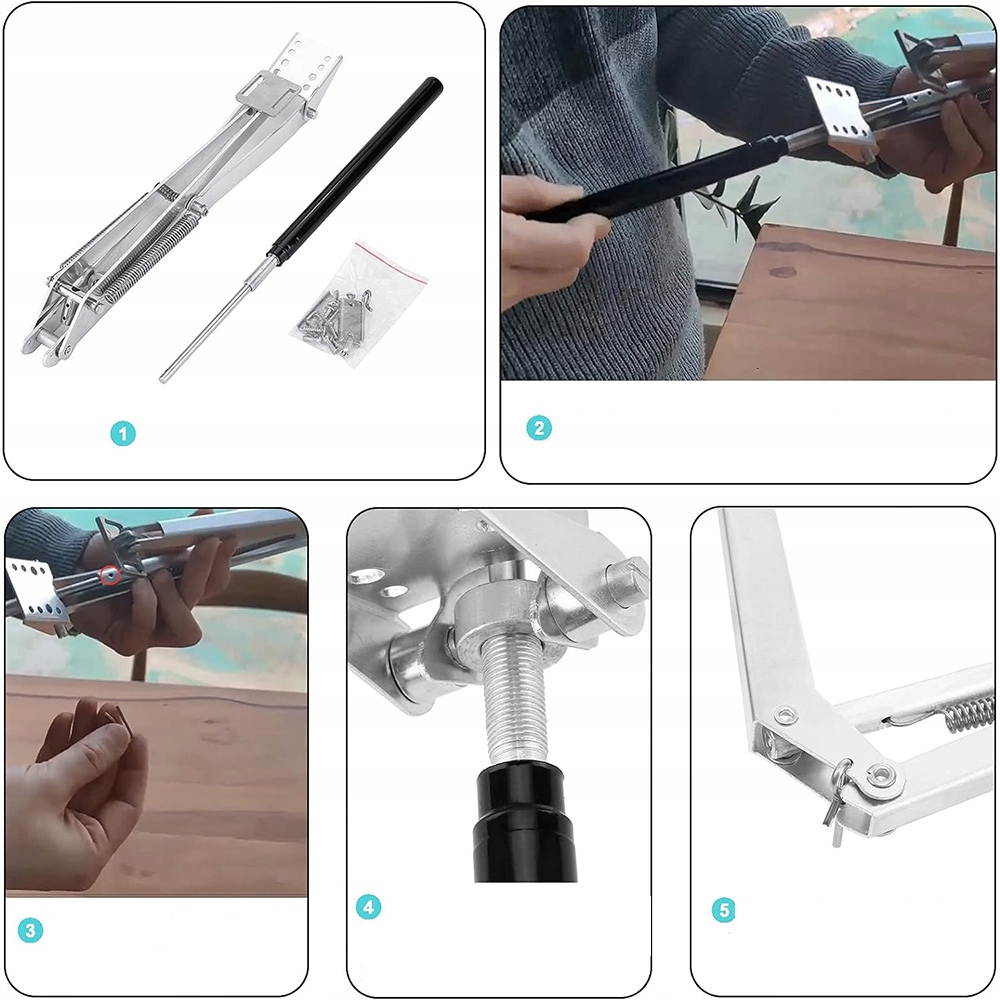 1

2

3

4

5