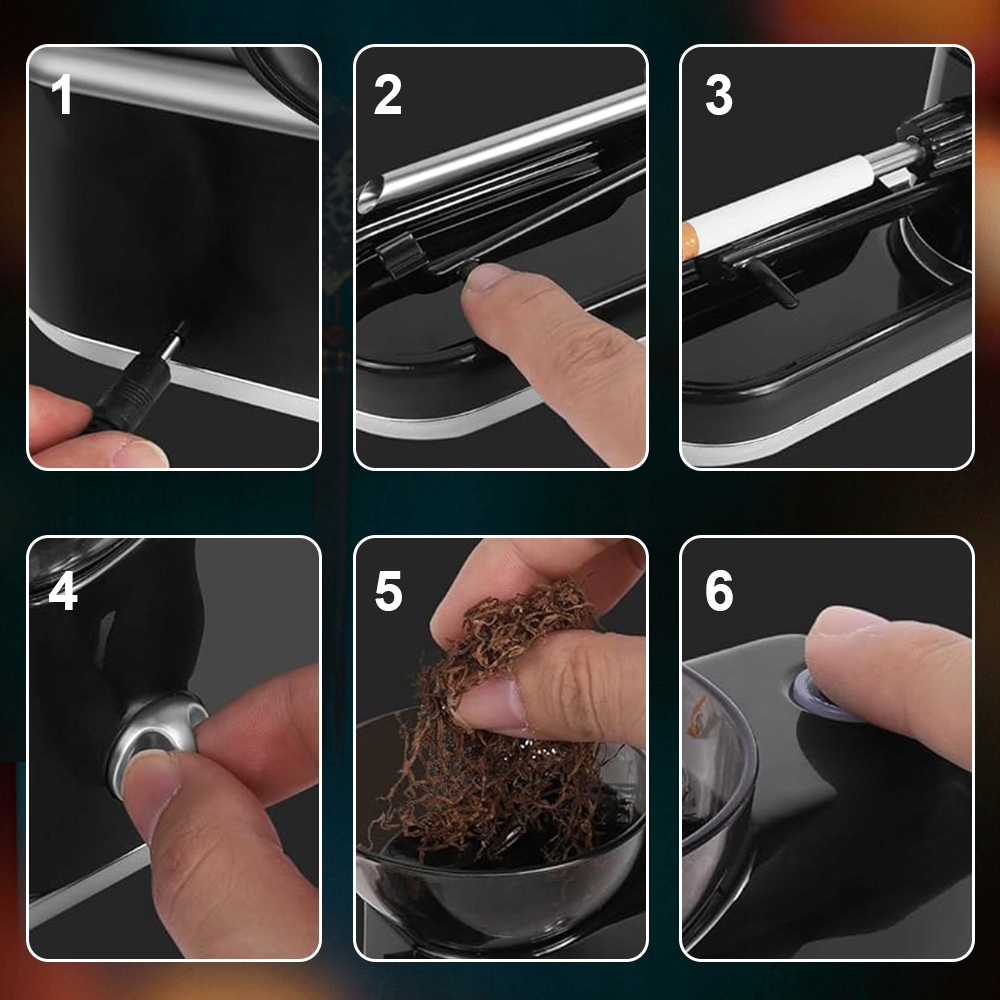 1

2

3

4

5

6