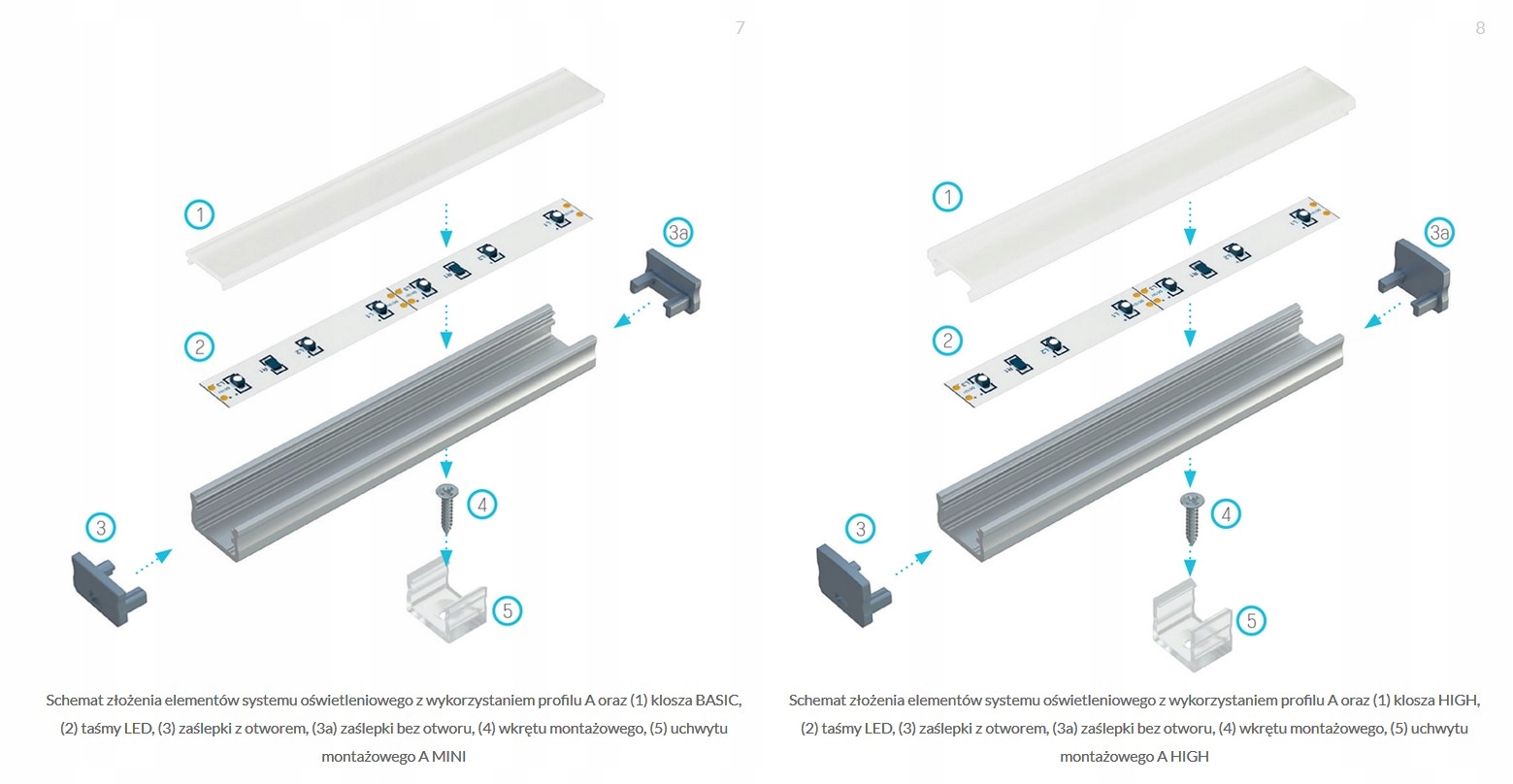 7

1

2

3a

3

4

5

Schemat złożenia elementów systemu oświetleniowego z wykorzystaniem profilu A oraz (1) klosza BASIC, (2) taśmy LED, (3) zaślepki z otworem, (3a) zaślepki bez otworu, (4) wkrętu montażowego, (5) uchwytu montażowego A MINI

8

1

2

3a

3

4

5

Schemat złożenia elementów systemu oświetleniowego z wykorzystaniem profilu A oraz (1) klosza HIGH, (2) taśmy LED, (3) zaślepki z otworem, (3a) zaślepki bez otworu, (4) wkrętu montażowego, (5) uchwytu montażowego A HIGH