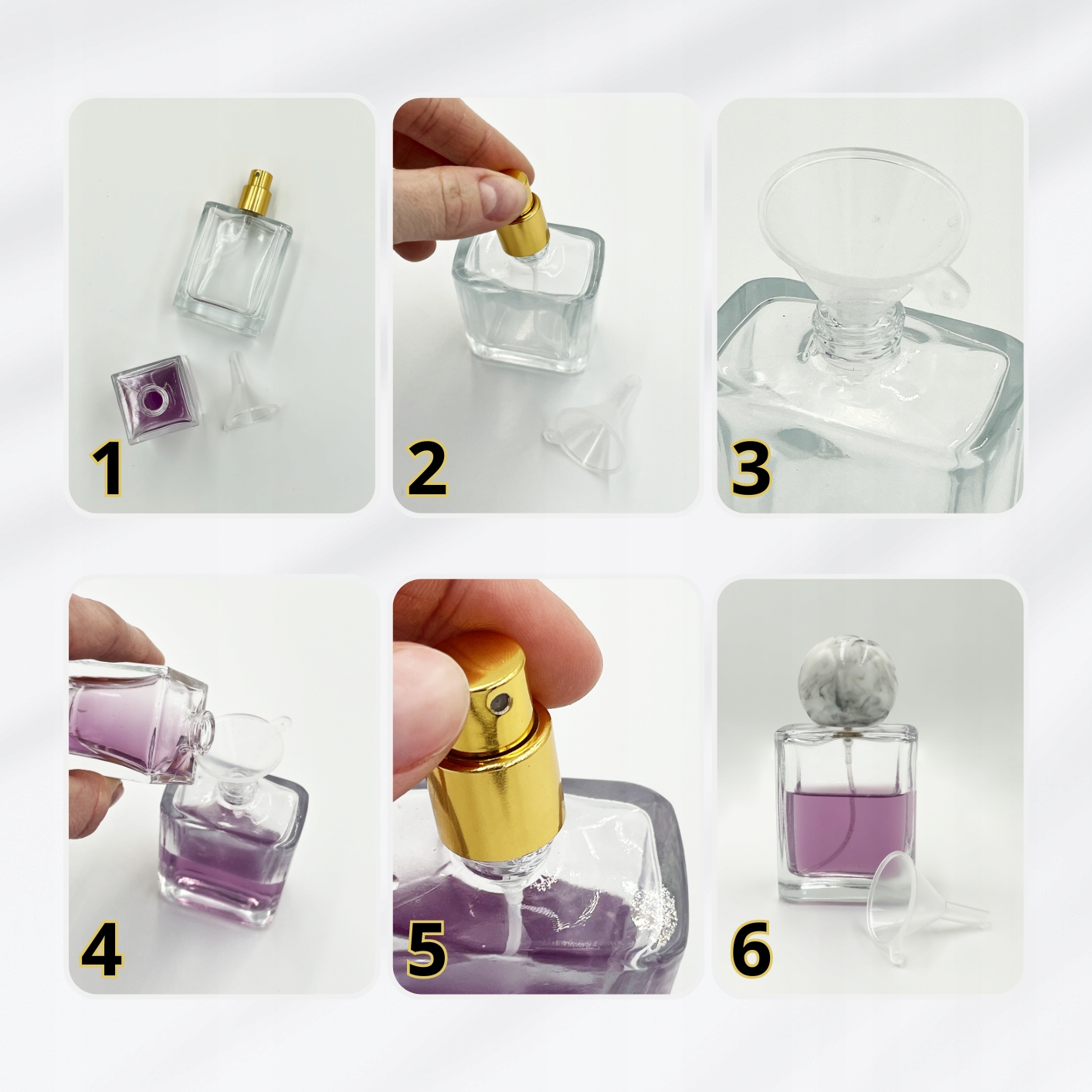 1

2

3

4

5

6