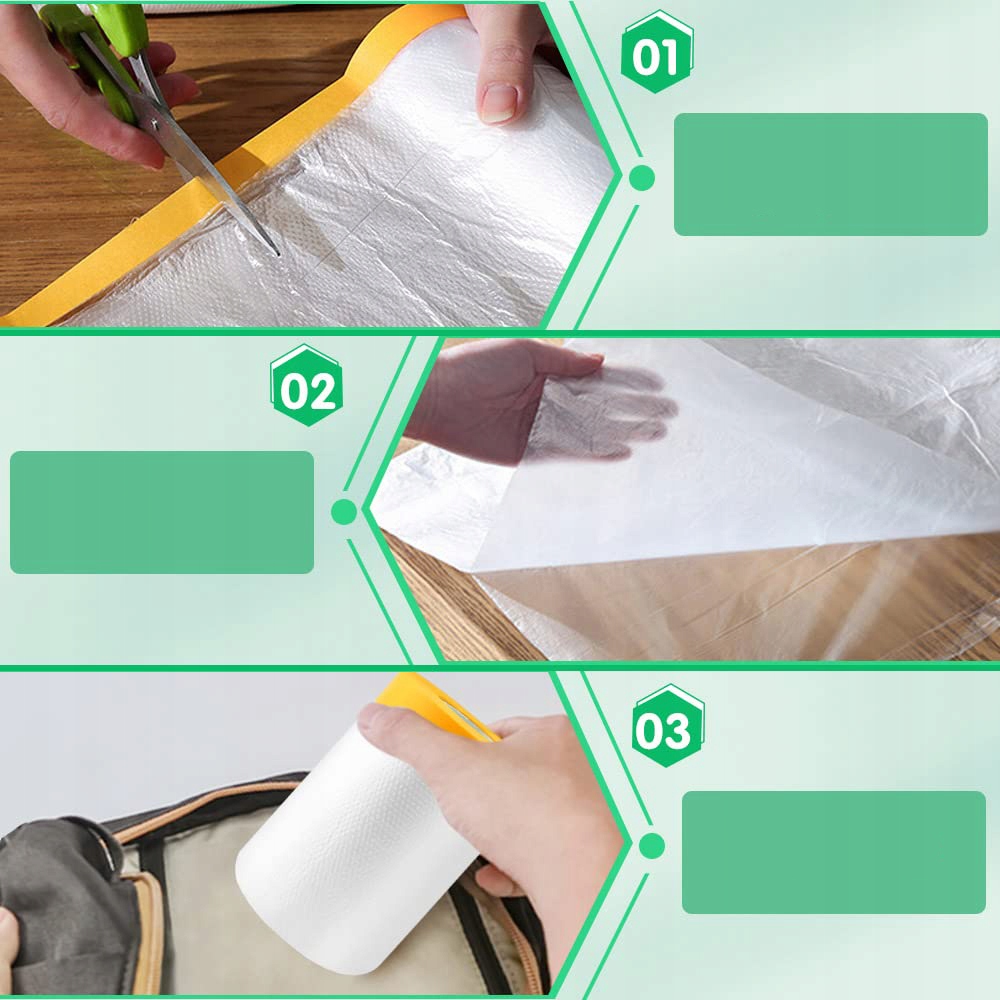 01

02

03