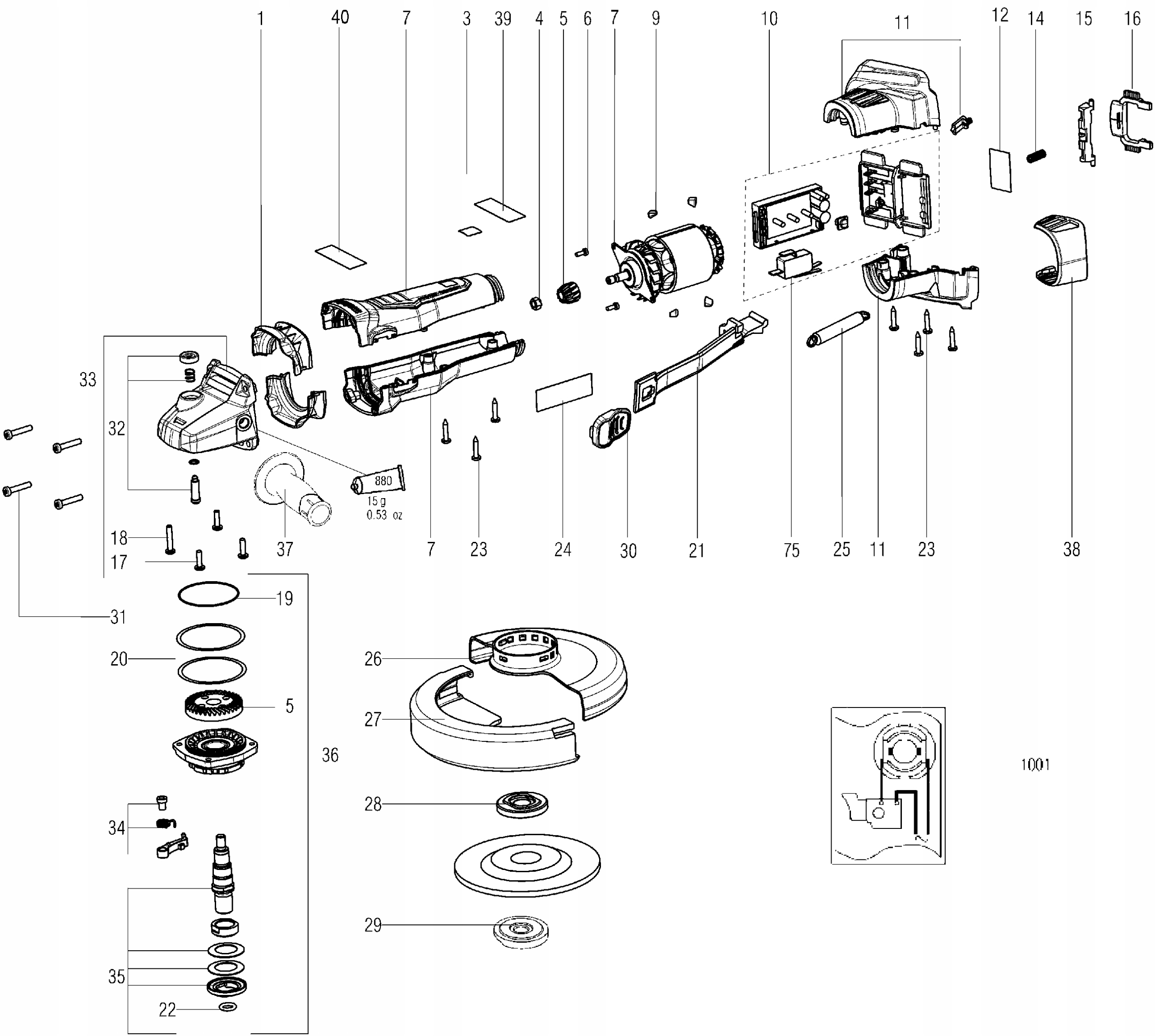 1 40 7 3 39 4 5 6 7 9 10 11 12 14 15 16

33

32

880
15 g
0.53 oz

18
17
37 7 23 24 30 21 75 25 11 23 38

19
31
20
5
36
26
27
28
29
34
35
22

1001