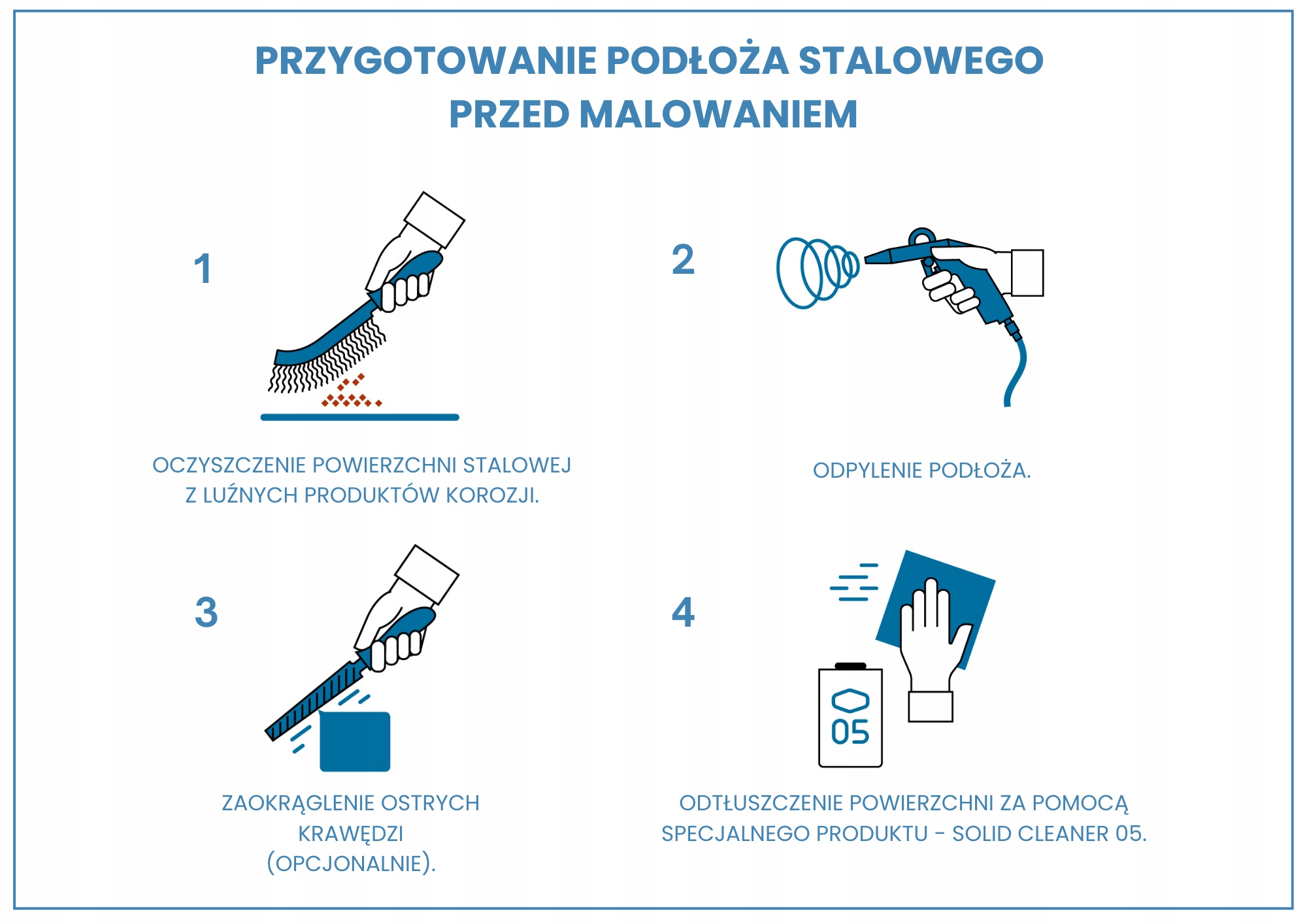 PRZYGOTOWANIE PODŁOŻA STALOWEGO PRZED MALOWANIEM

1

OCZYSZCZENIE POWIERZCHNI STALOWEJ Z LUŹNYCH PRODUKTÓW KOROZJI.

2

ODPYLENIE PODŁOŻA.

3

ZAOKRĄGLENIE OSTRYCH KRAWĘDZI (OPCJONALNIE).

4

05

ODTŁUSZCZENIE POWIERZCHNI ZA POMOCĄ SPECJALNEGO PRODUKTU - SOLID CLEANER 05.