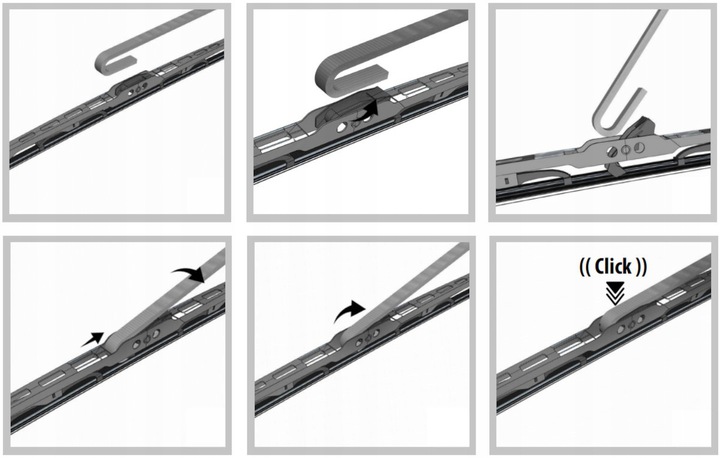 (( Click ))