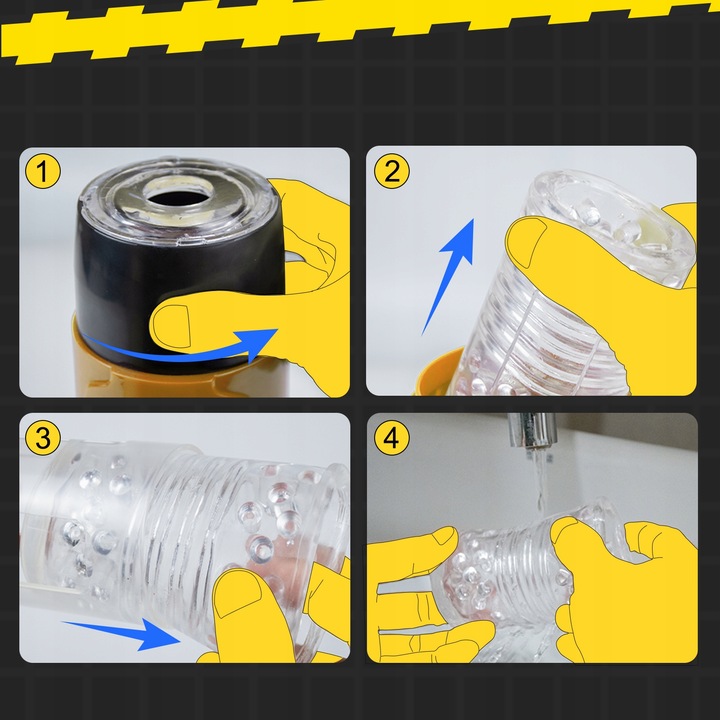 1

2

3

4