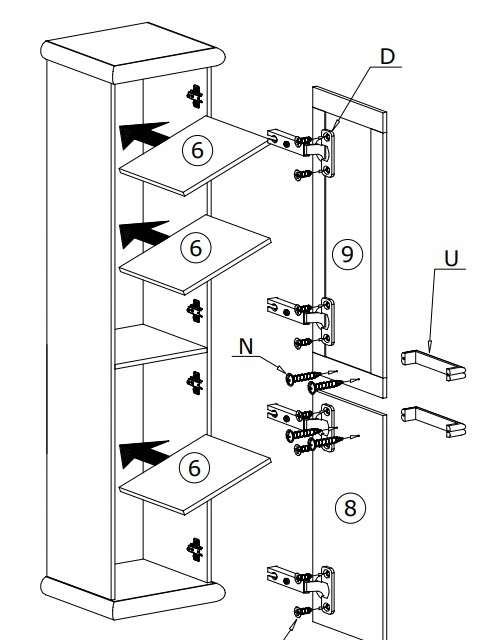 D
6
6
9
U
N
6
8