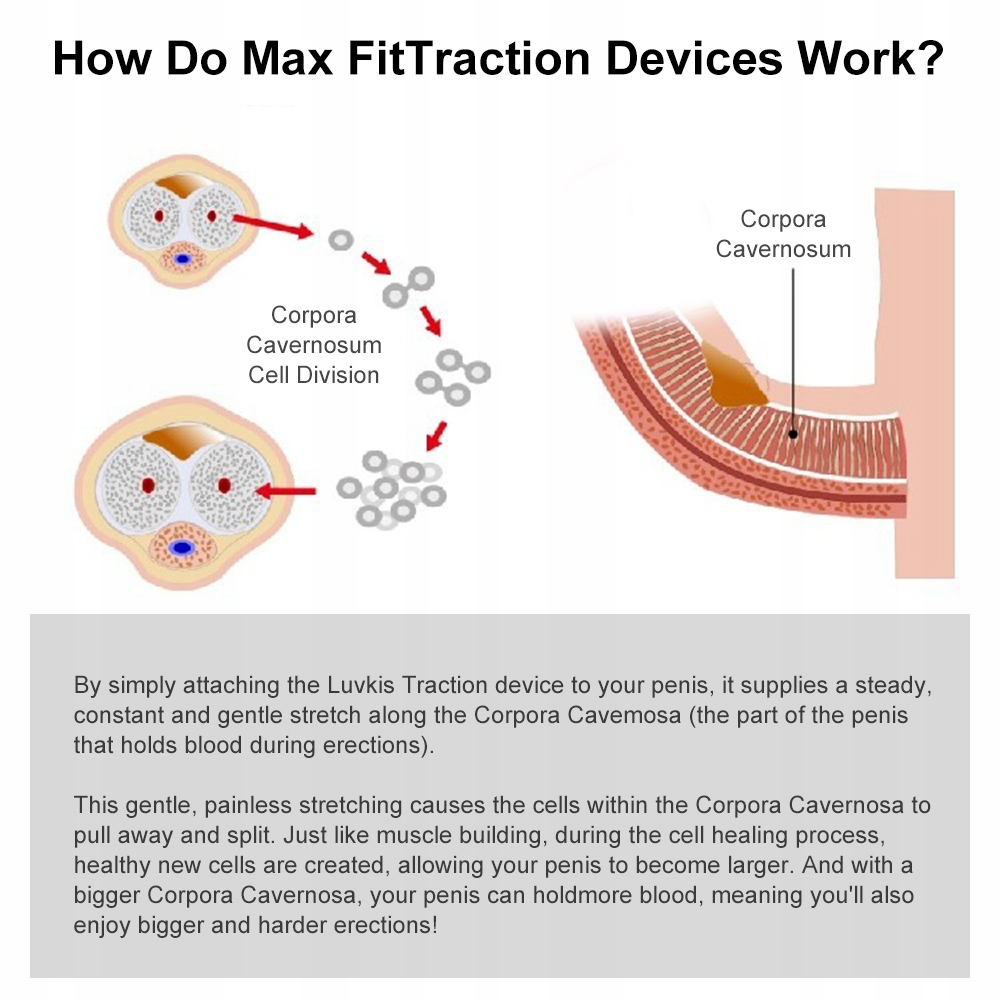 How Do Max FitTraction Devices Work?

Corpora Cavernosum Cell Division

Corpora Cavernosum

By simply attaching the Luvkis Traction device to your penis, it supplies a steady, constant and gentle stretch along the Corpora Cavemosa (the part of the penis that holds blood during erections).

This gentle, painless stretching causes the cells within the Corpora Cavernosa to pull away and split. Just like muscle building, during the cell healing process, healthy new cells are created, allowing your penis to become larger. And with a bigger Corpora Cavernosa, your penis can holdmore blood, meaning you'll also enjoy bigger and harder erections!