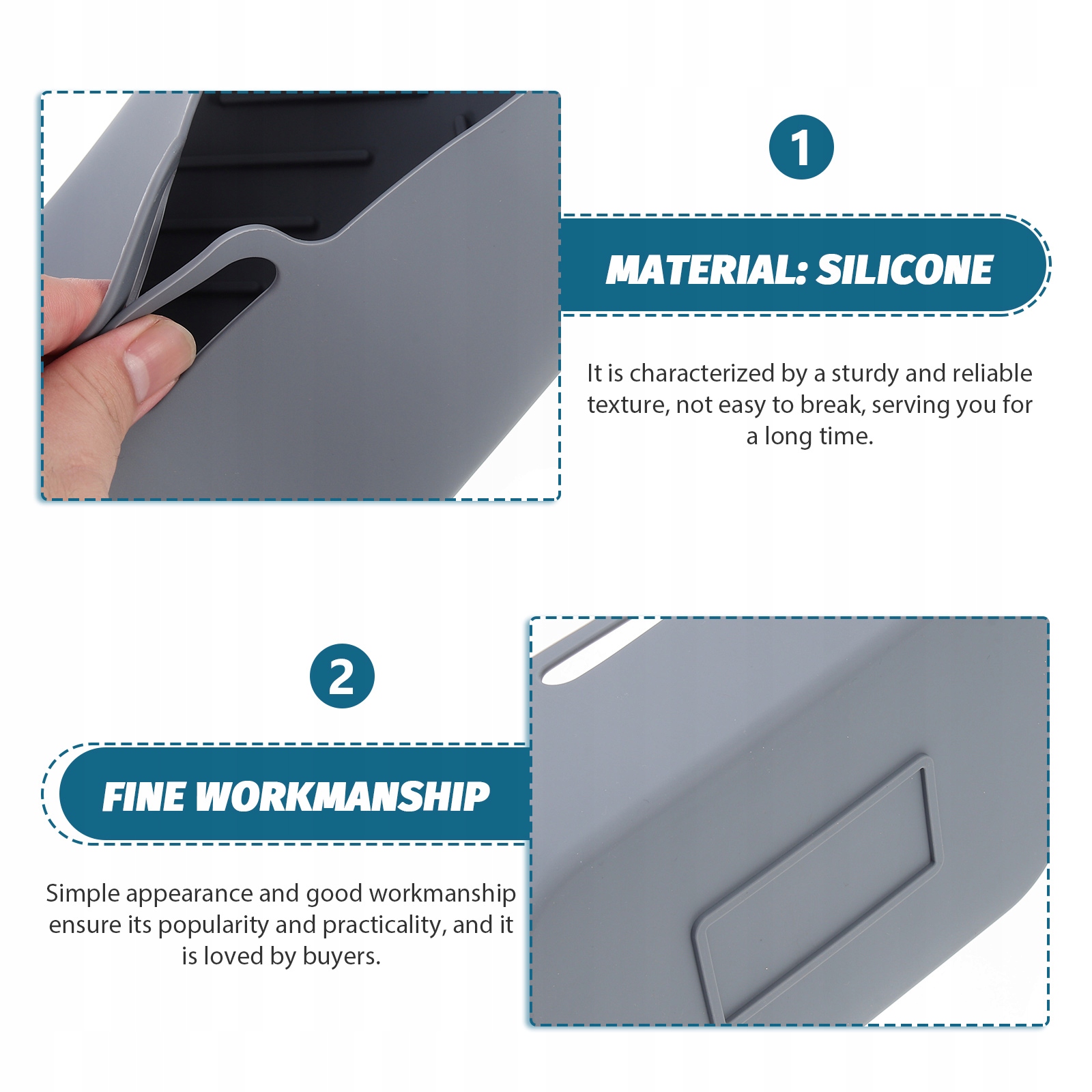 1

MATERIAL: SILICONE

It is characterized by a sturdy and reliable texture, not easy to break, serving you for a long time.

2

FINE WORKMANSHIP

Simple appearance and good workmanship ensure its popularity and practicality, and it is loved by buyers.