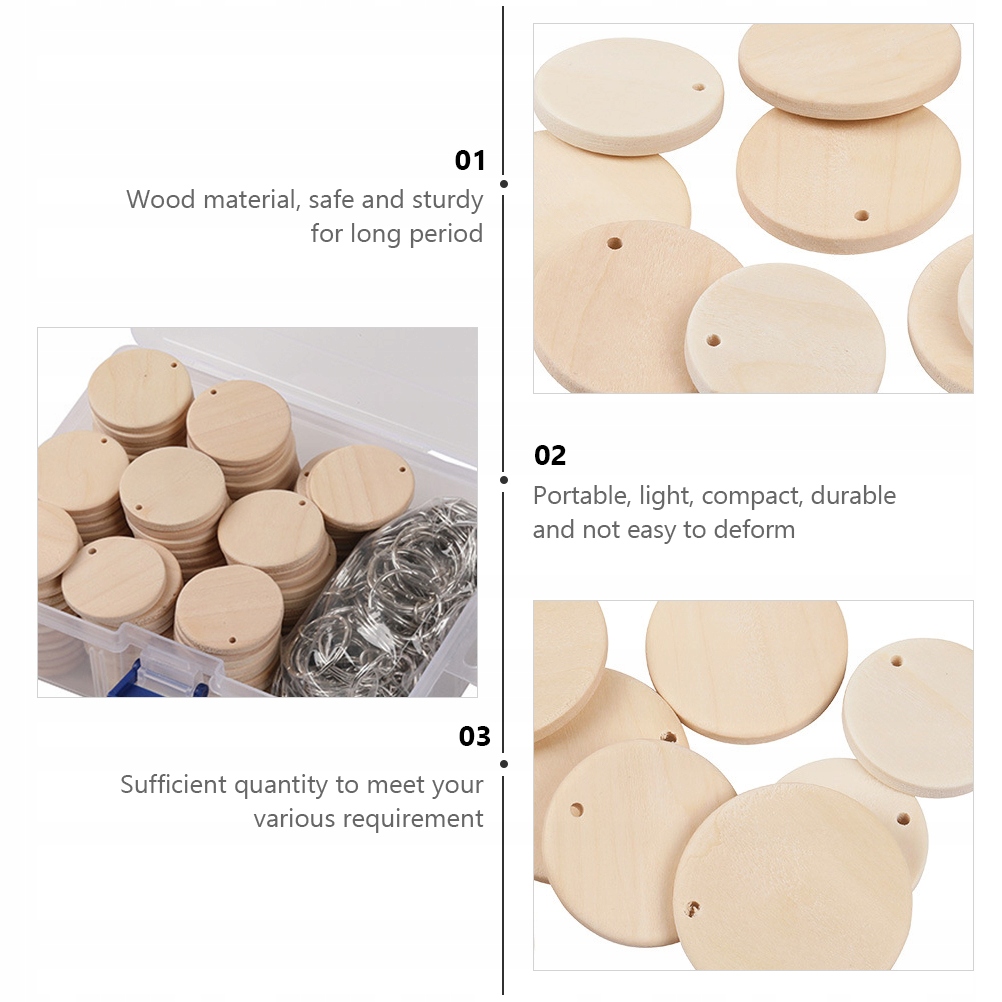 01
Wood material, safe and sturdy for long period

02
Portable, light, compact, durable and not easy to deform

03
Sufficient quantity to meet your various requirement