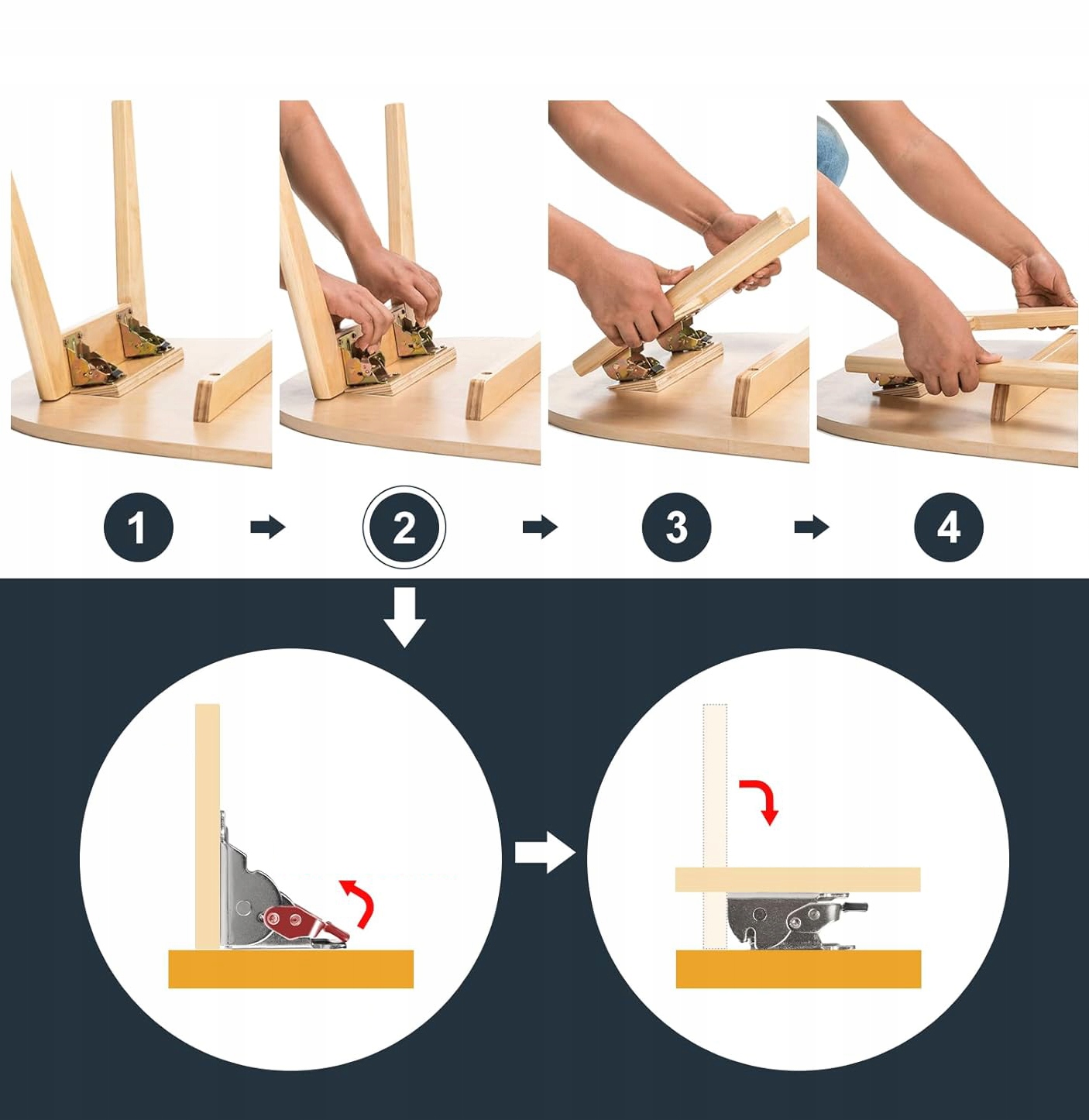 1
2
3
4